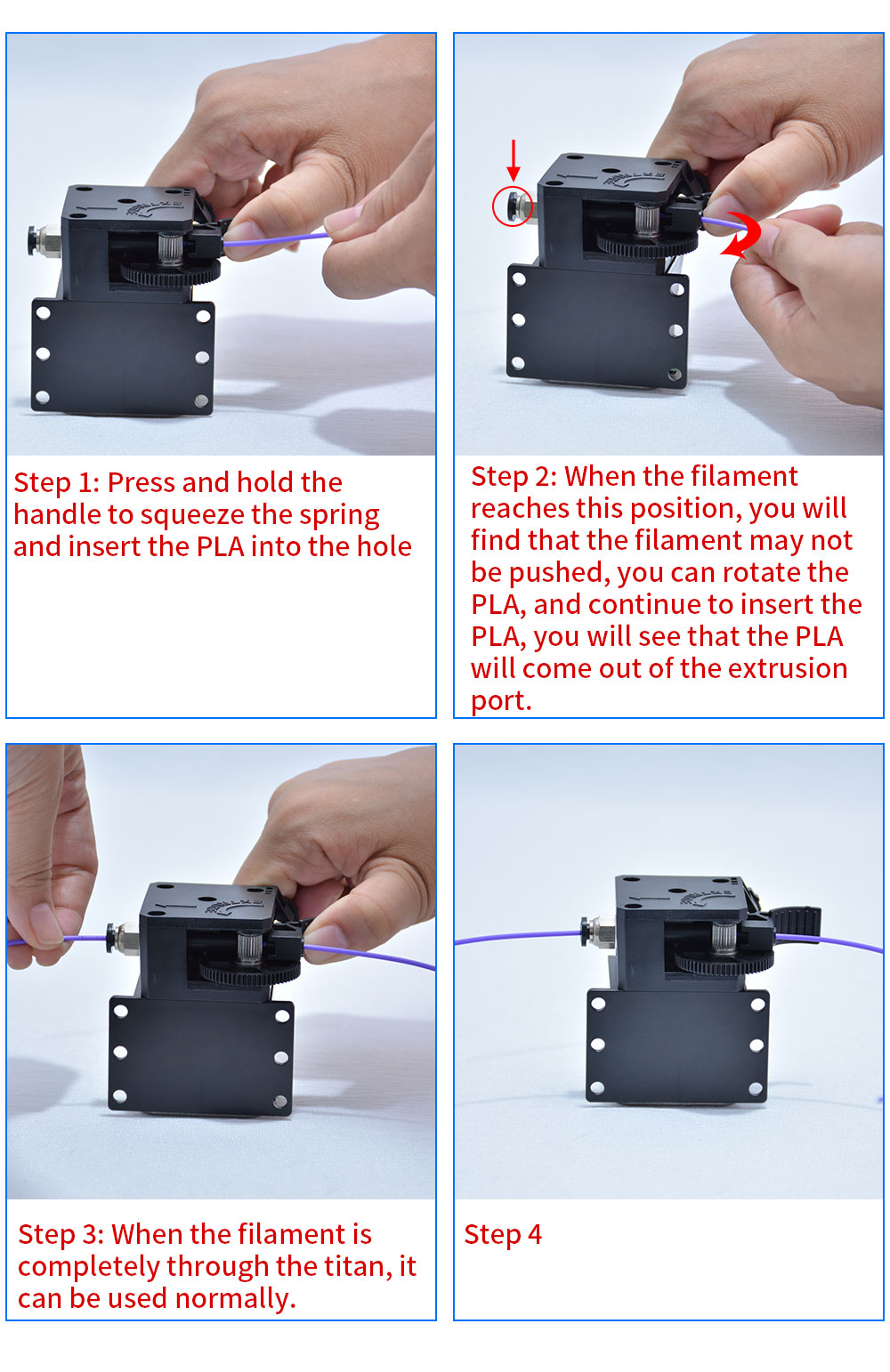 Step 1: Press and hold the handle to squeeze the spring and insert the PLA into the hole

Step 2: When the filament reaches this position, you will find that the filament may not be pushed, you can rotate the PLA, and continue to insert the PLA, you will see that the PLA will come out of the extrusion port.

Step 3: When the filament is completely through the titan, it can be used normally.

Step 4