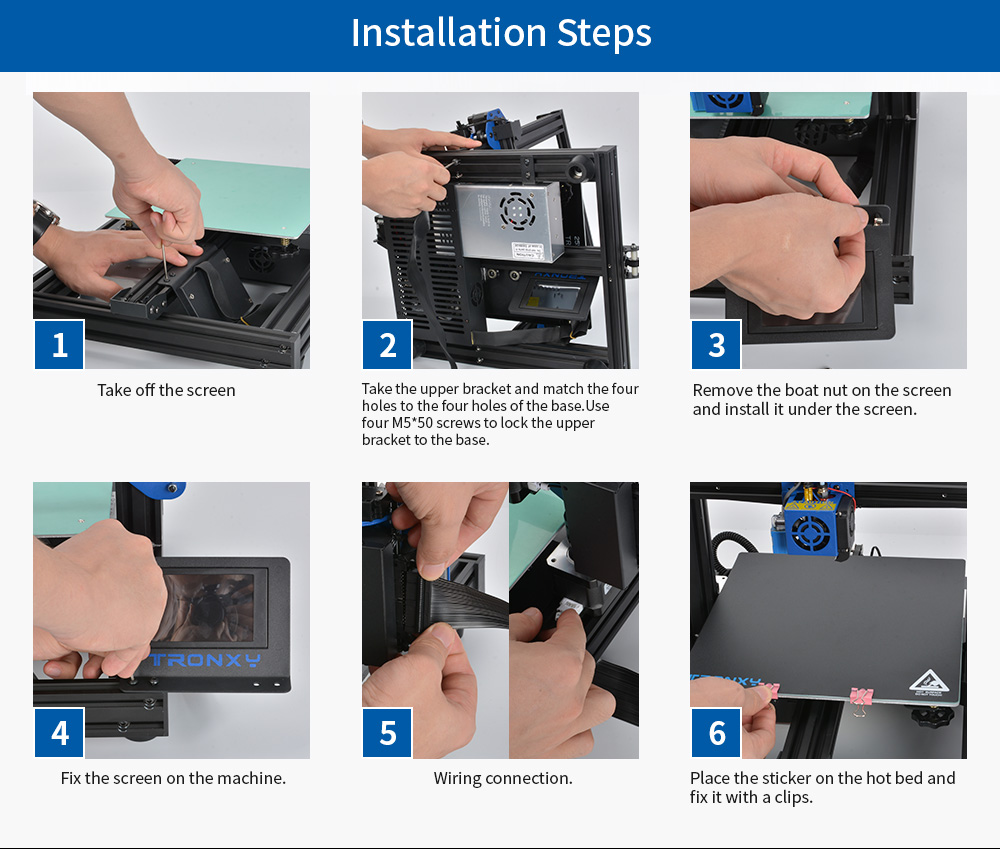 Installation Steps

1

Take off the screen

2

Take the upper bracket and match the four holes to the four holes of the base.Use four M5*50 screws to lock the upper bracket to the base.

3

Remove the boat nut on the screen and install it under the screen.

TRONXY

4

Fix the screen on the machine.

5

Wiring connection.

6

Place the sticker on the hot bed and fix it with a clips.