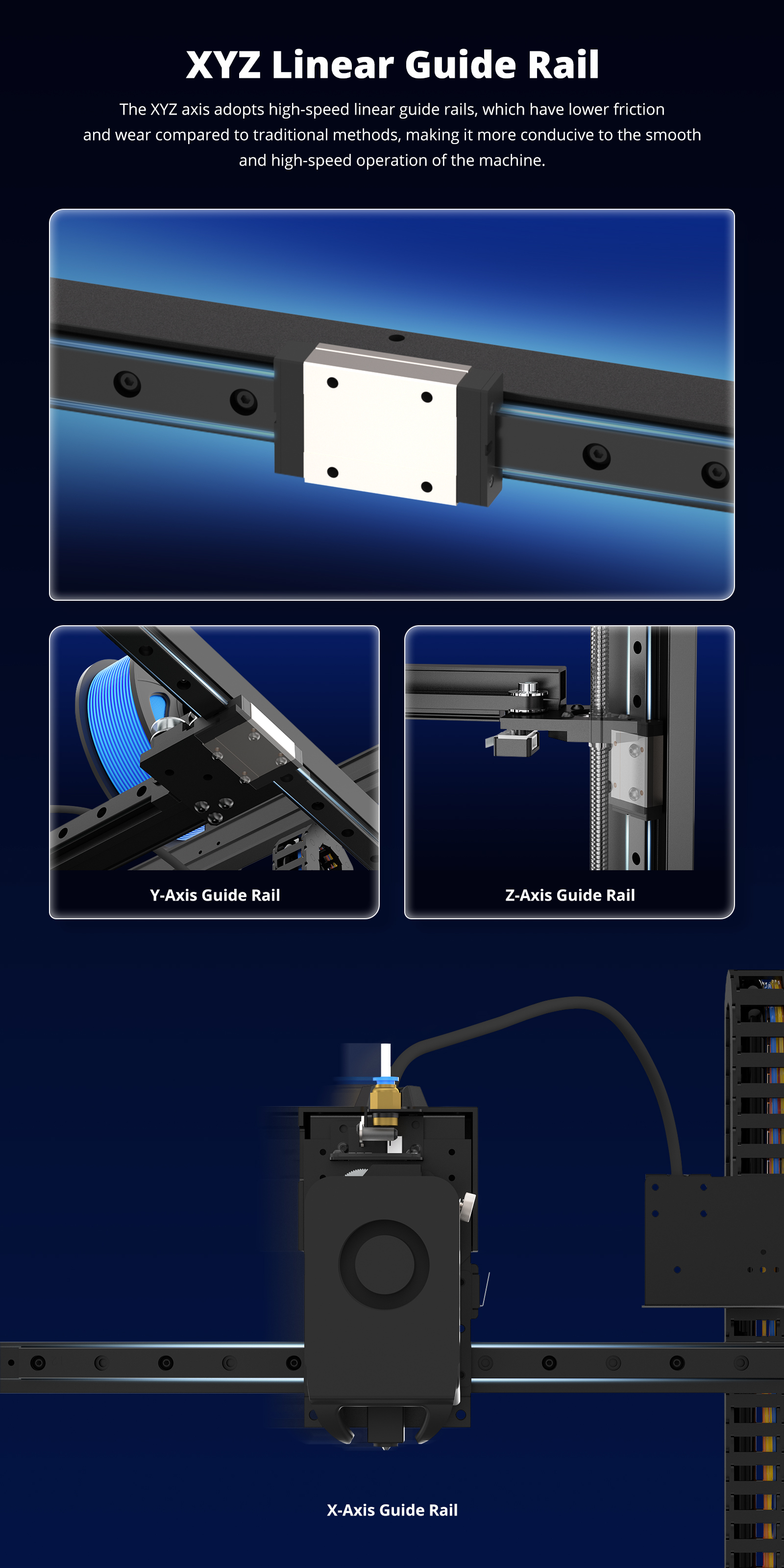 XYZ Linear Guide Rail

The XYZ axis adopts high-speed linear guide rails, which have lower friction and wear compared to traditional methods, making it more conducive to the smooth and high-speed operation of the machine.

Y-Axis Guide Rail

Z-Axis Guide Rail

X-Axis Guide Rail