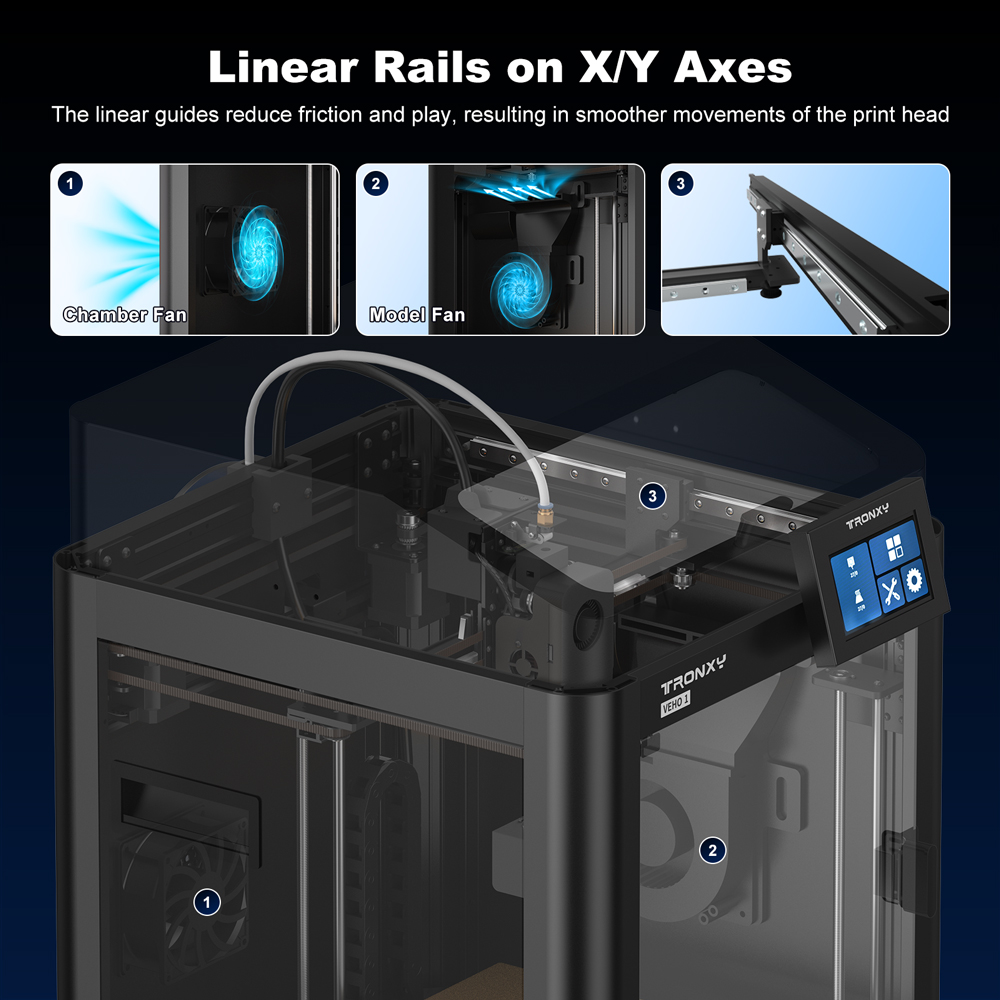 Linear Rails on X/Y Axes

The linear guides reduce friction and play, resulting in smoother movements of the print head

1
Chamber Fan

2
Model Fan

3

3

TRONXY

TRONXY
VEHO 1

2

1