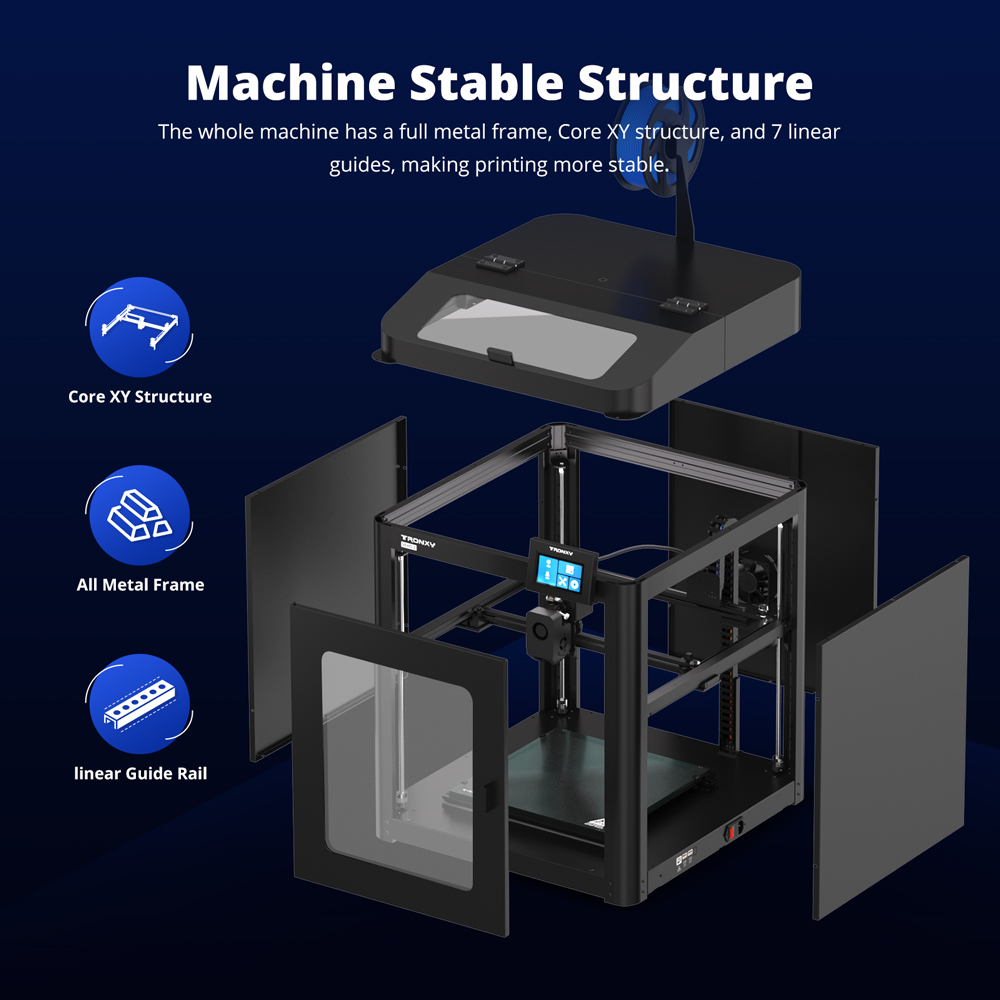 Machine Stable Structure

The whole machine has a full metal frame, Core XY structure, and 7 linear guides, making printing more stable.

Core XY Structure

All Metal Frame

linear Guide Rail

TRONXY

TRONXY