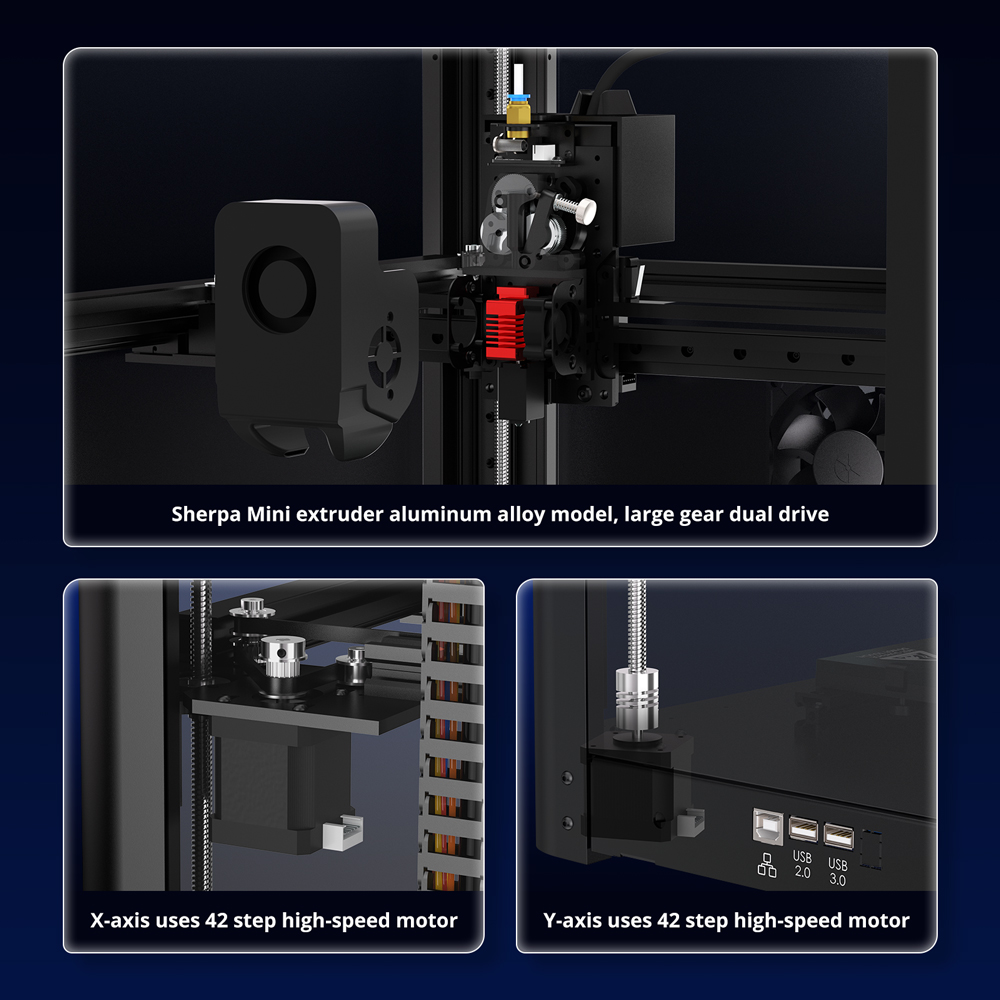 Sherpa Mini extruder aluminum alloy model, large gear dual drive

X-axis uses 42 step high-speed motor

USB 2.0

USB 3.0

Y-axis uses 42 step high-speed motor