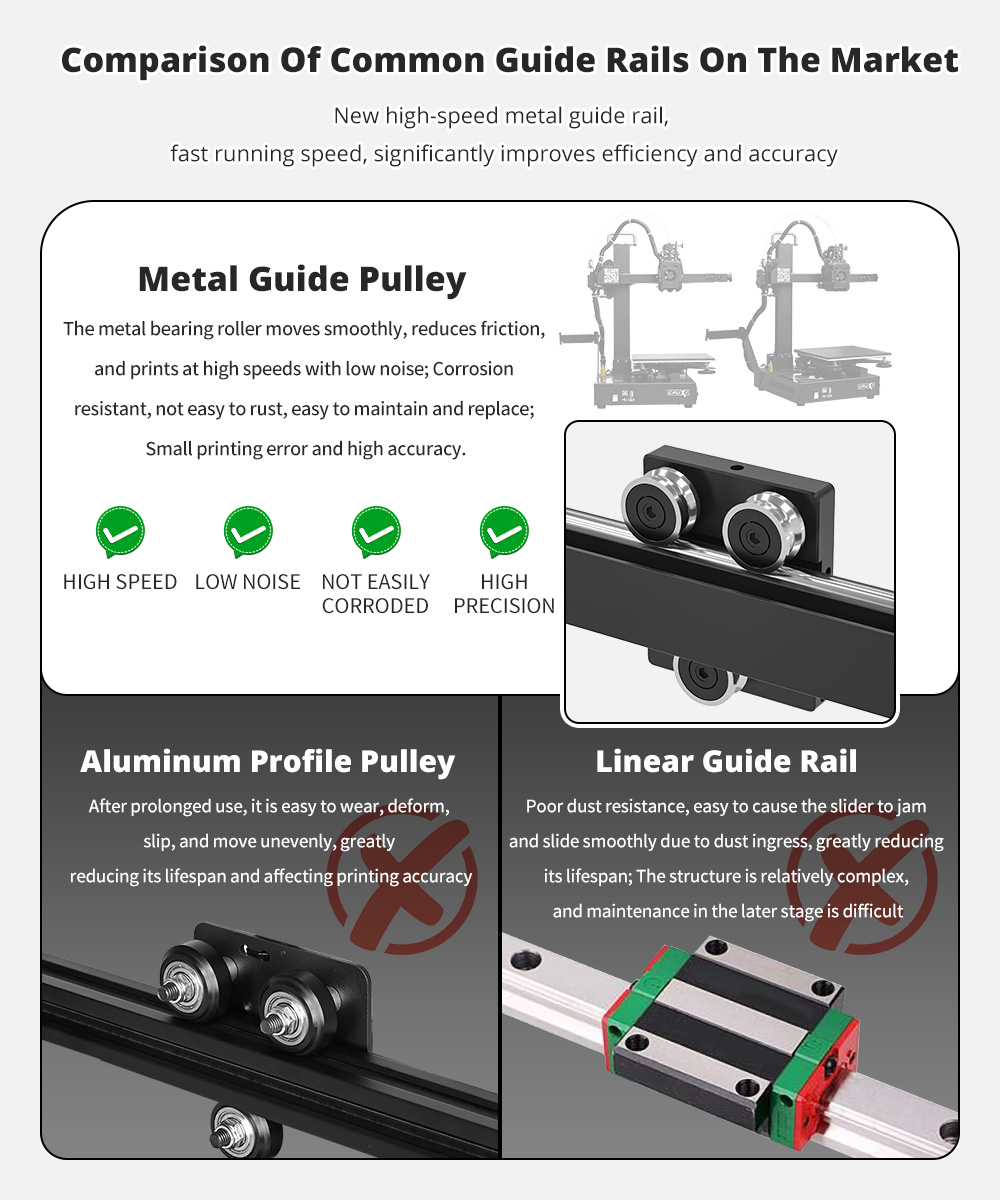 Comparison Of Common Guide Rails On The Market

New high-speed metal guide rail,
fast running speed, significantly improves efficiency and accuracy

Metal Guide Pulley

The metal bearing roller moves smoothly, reduces friction, and prints at high speeds with low noise; Corrosion resistant, not easy to rust, easy to maintain and replace; Small printing error and high accuracy.

HIGH SPEED

LOW NOISE

NOT EASILY CORRODED

HIGH PRECISION

Aluminum Profile Pulley

After prolonged use, it is easy to wear, deform, slip, and move unevenly, greatly reducing its lifespan and affecting printing accuracy

Linear Guide Rail

Poor dust resistance, easy to cause the slider to jam and slide smoothly due to dust ingress, greatly reducing its lifespan; The structure is relatively complex, and maintenance in the later stage is difficult