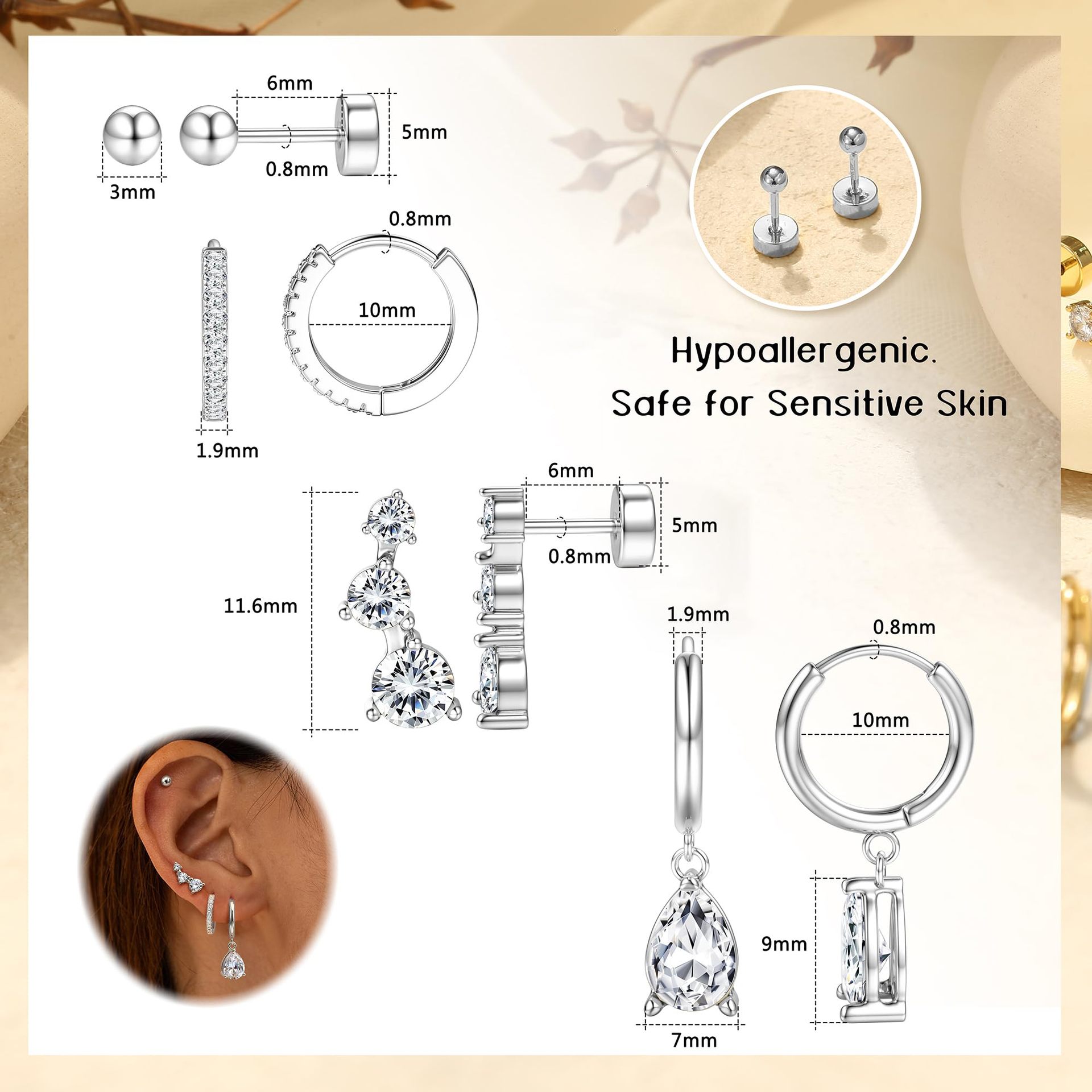 6mm
5mm
0.8mm
3mm

0.8mm
10mm
1.9mm

Hypoallergenic.
Safe for Sensitive Skin

6mm
5mm
0.8mm
11.6mm

1.9mm
0.8mm
10mm
9mm
7mm