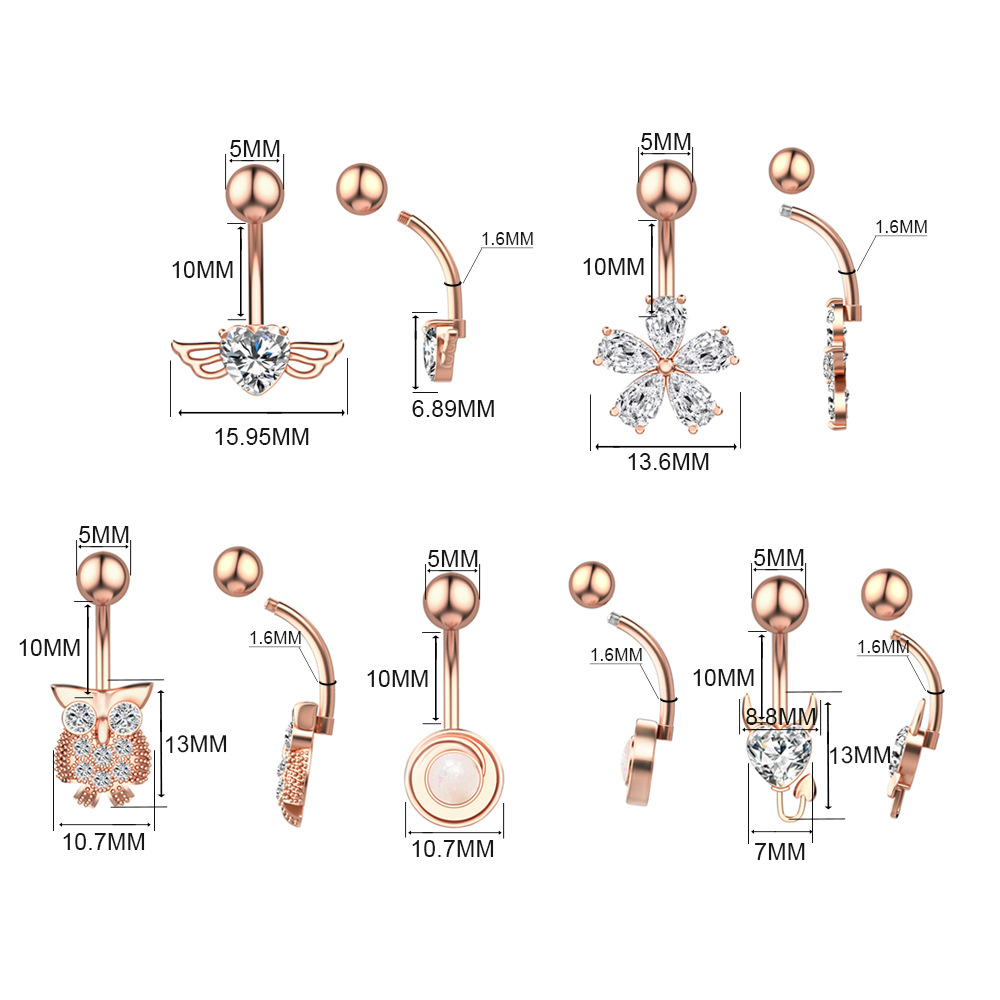 5MM
10MM
1.6MM
6.89MM
15.95MM

5MM
10MM
1.6MM
13.6MM

5MM
10MM
1.6MM
13MM
10.7MM

5MM
10MM
1.6MM
10.7MM

5MM
10MM
1.6MM
8.8MM
13MM
7MM