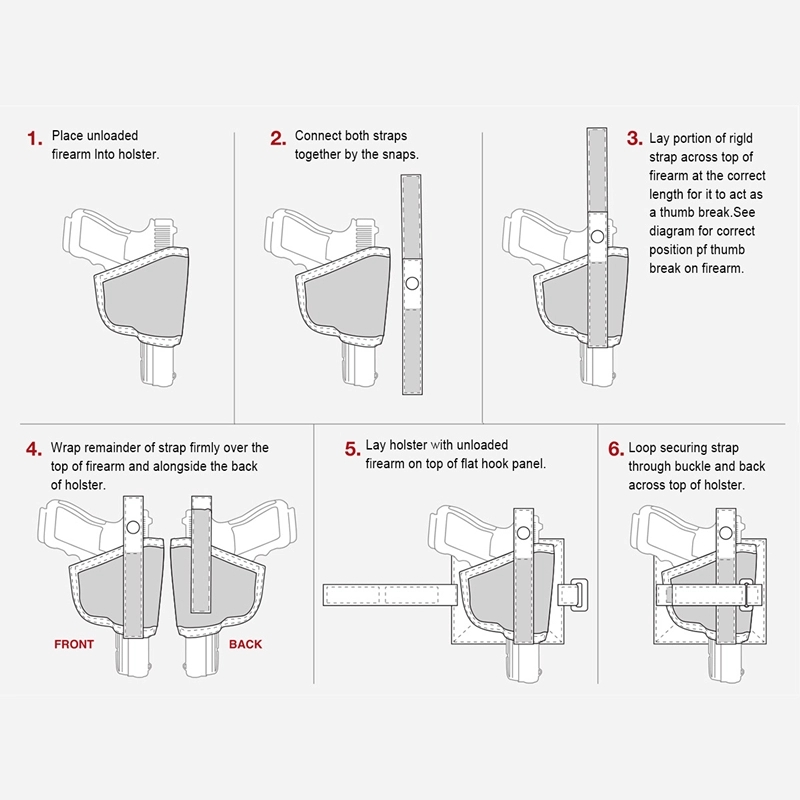 1. Place unloaded firearm Into holster.

2. Connect both straps together by the snaps.

3. Lay portion of rigld strap across top of firearm at the correct length for it to act as a thumb break.See diagram for correct position pf thumb break on firearm.

4. Wrap remainder of strap firmly over the top of firearm and alongside the back of holster.

FRONT

BACK

5. Lay holster with unloaded firearm on top of flat hook panel.

6. Loop securing strap through buckle and back across top of holster.