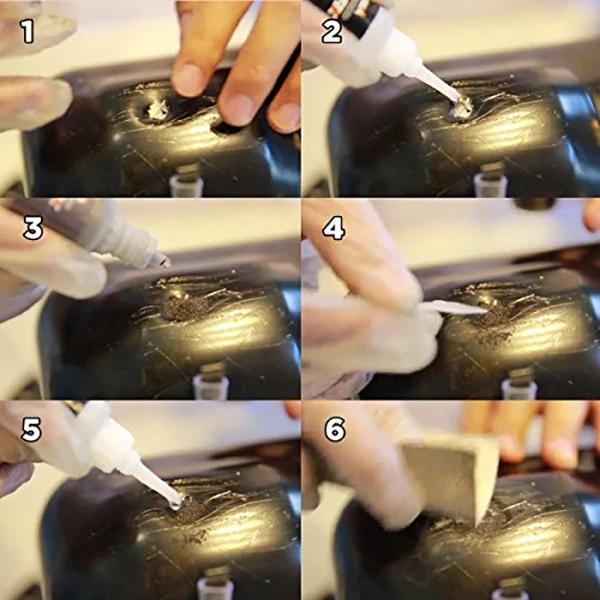 1
2
3
4
5
6