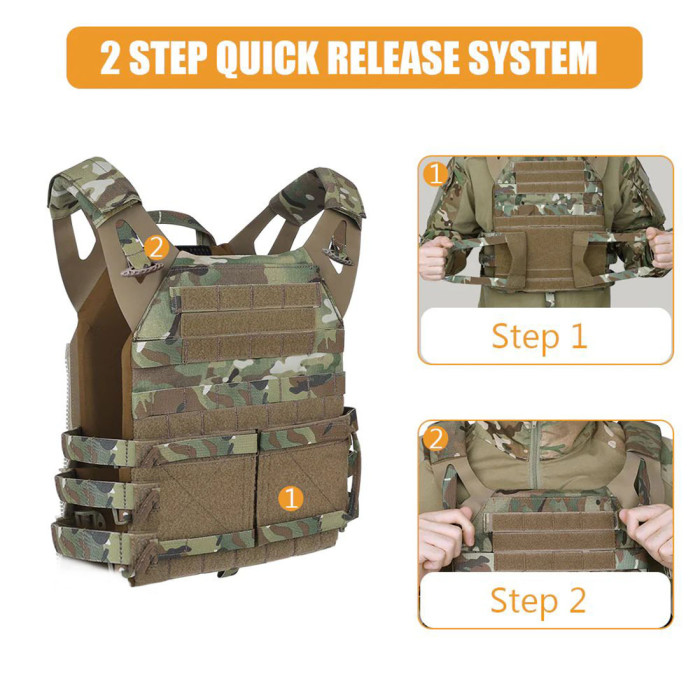 2 STEP QUICK RELEASE SYSTEM

2

1

1

Step 1

2

Step 2