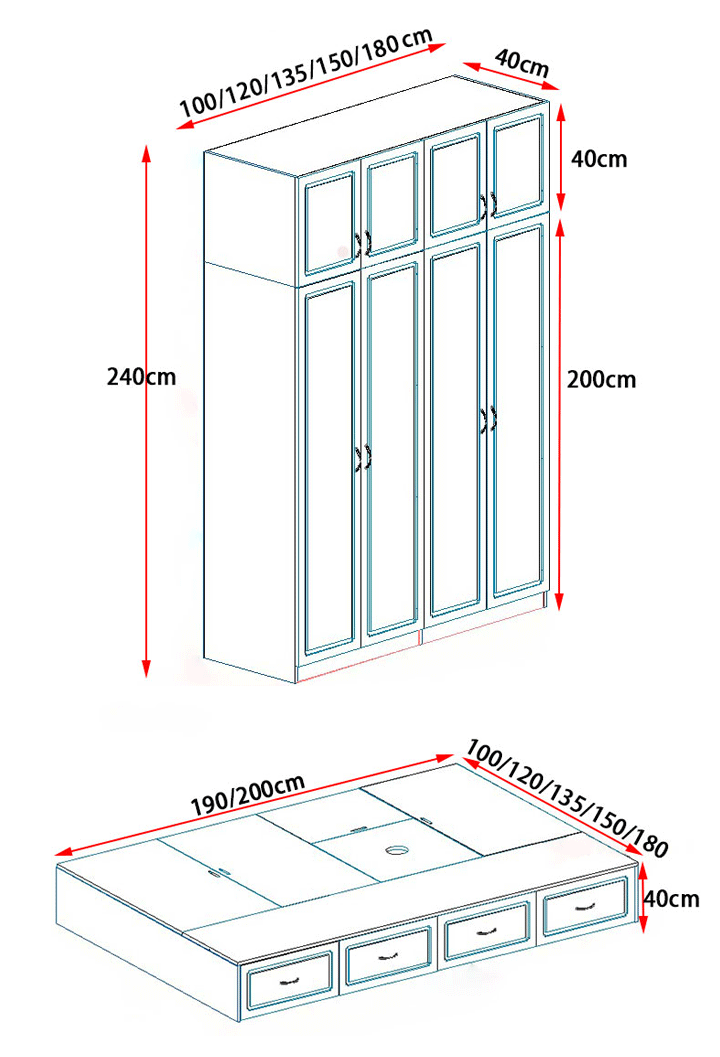 100/120/135/150/180 cm
40cm
40cm
240cm
200cm
190/200cm
100/120/135/150/180
40cm