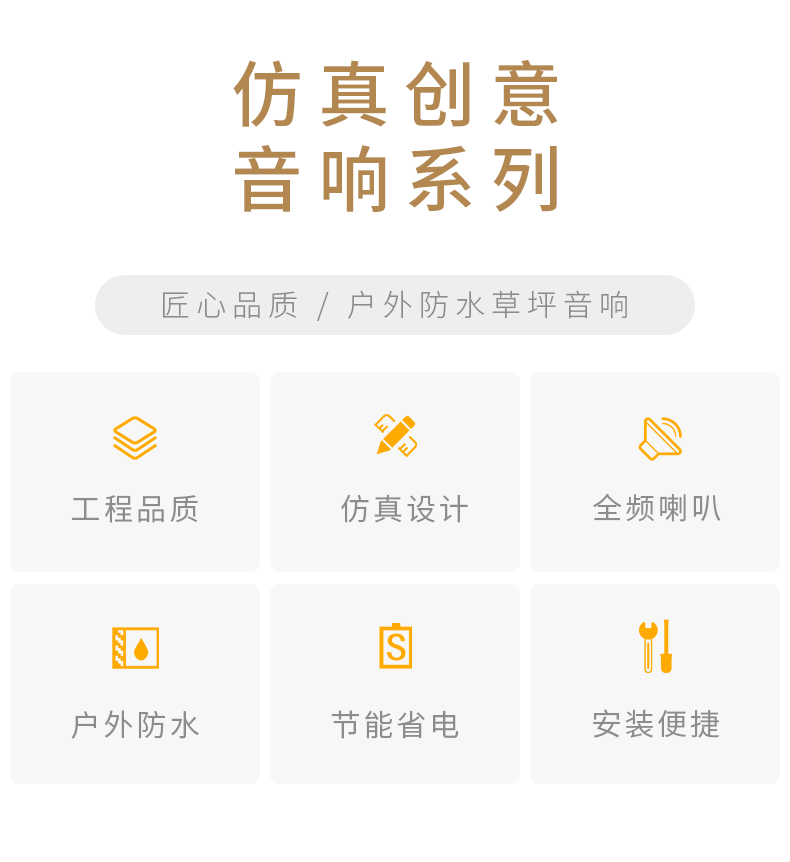 仿真创意
音响系列

匠心品质 / 户外防水草坪音响

工程品质

仿真设计

全频喇叭

户外防水

节能省电

安装便捷