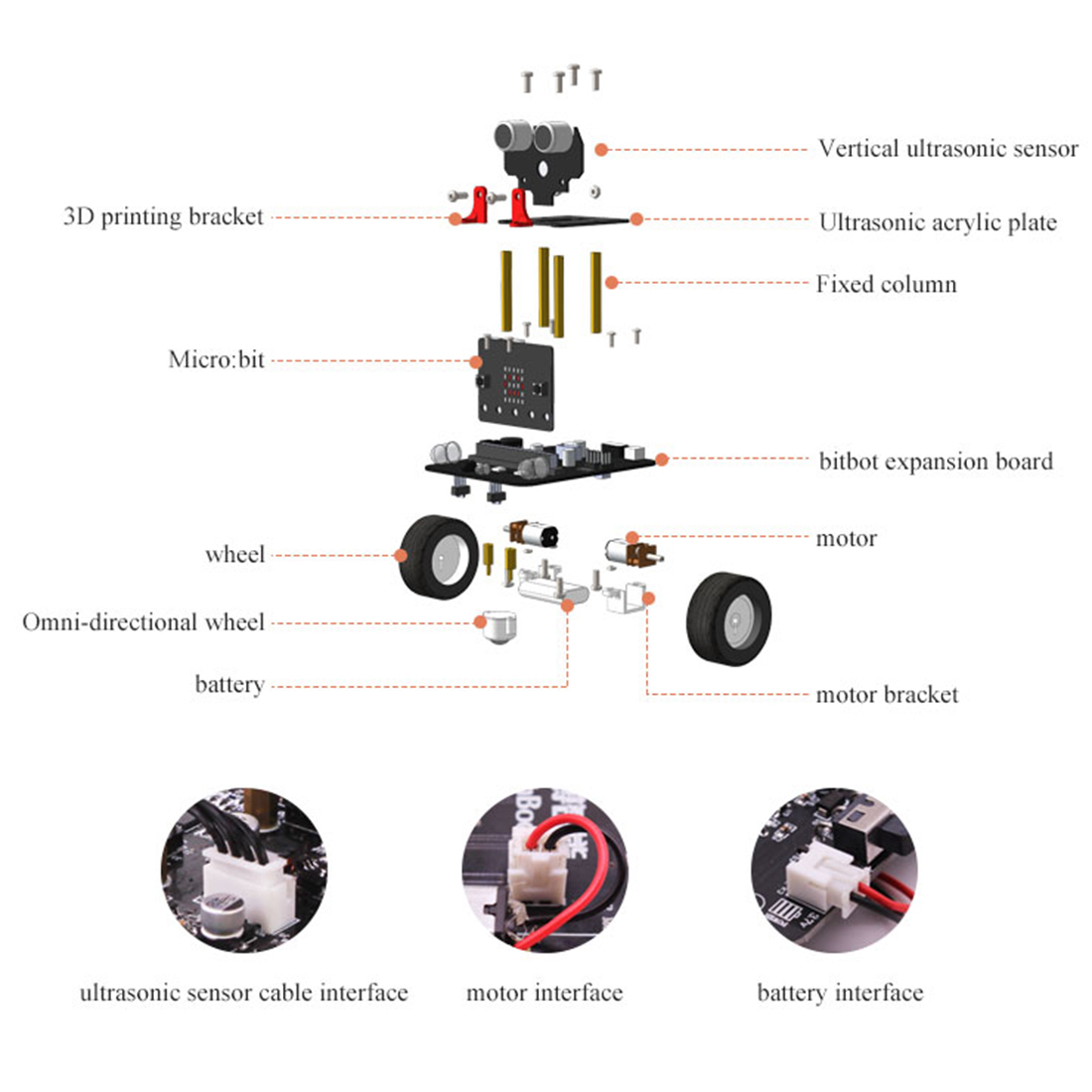 Vertical ultrasonic sensor

3D printing bracket

Ultrasonic acrylic plate

Fixed column

Micro:bit

bitbot expansion board

wheel

motor

Omni-directional wheel

battery

motor bracket

ultrasonic sensor cable interface

motor interface

battery interface