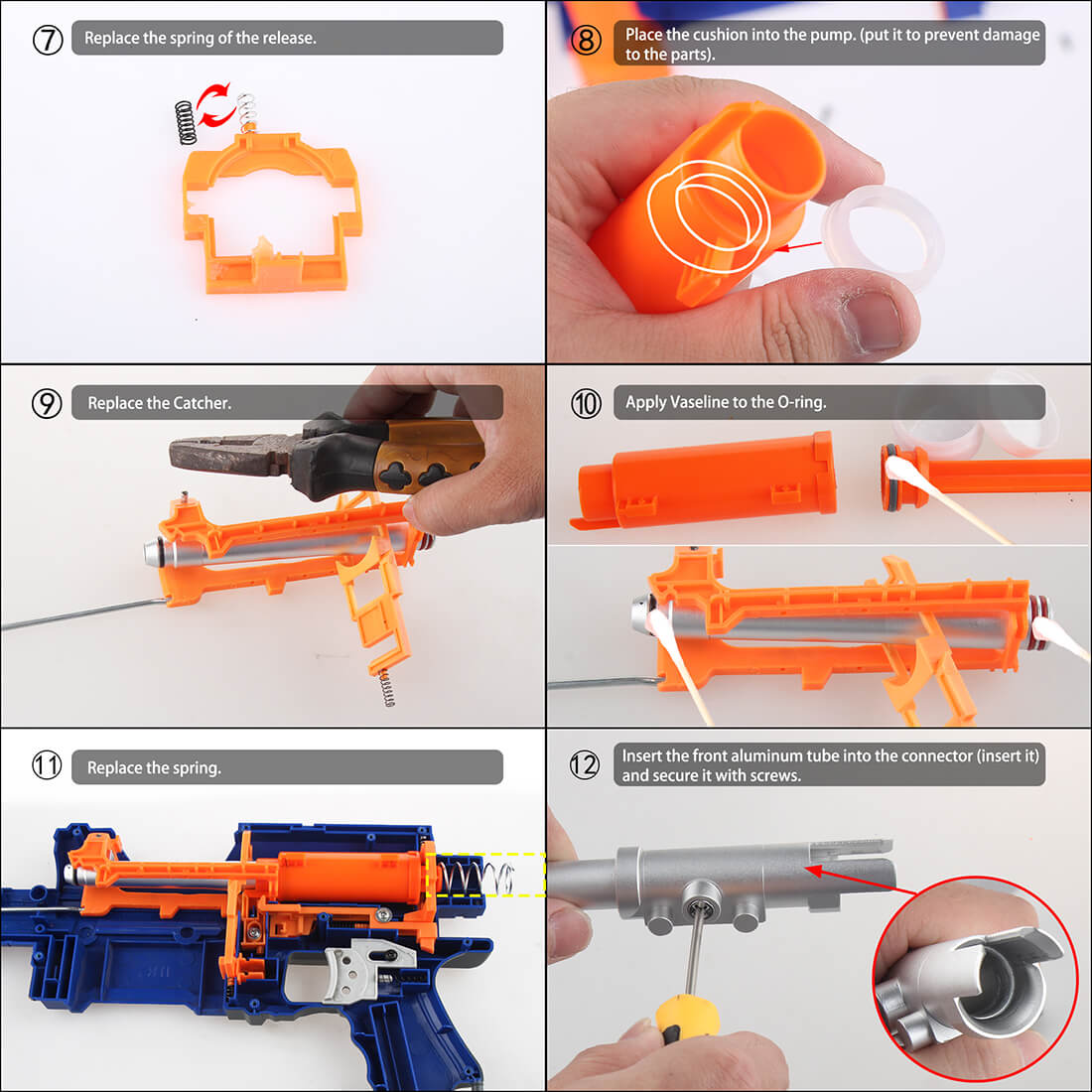 ⑦ Replace the spring of the release.

⑧ Place the cushion into the pump. (put it to prevent damage to the parts).

⑨ Replace the Catcher.

⑩ Apply Vaseline to the O-ring.

⑪ Replace the spring.

⑫ Insert the front aluminum tube into the connector (insert it) and secure it with screws.