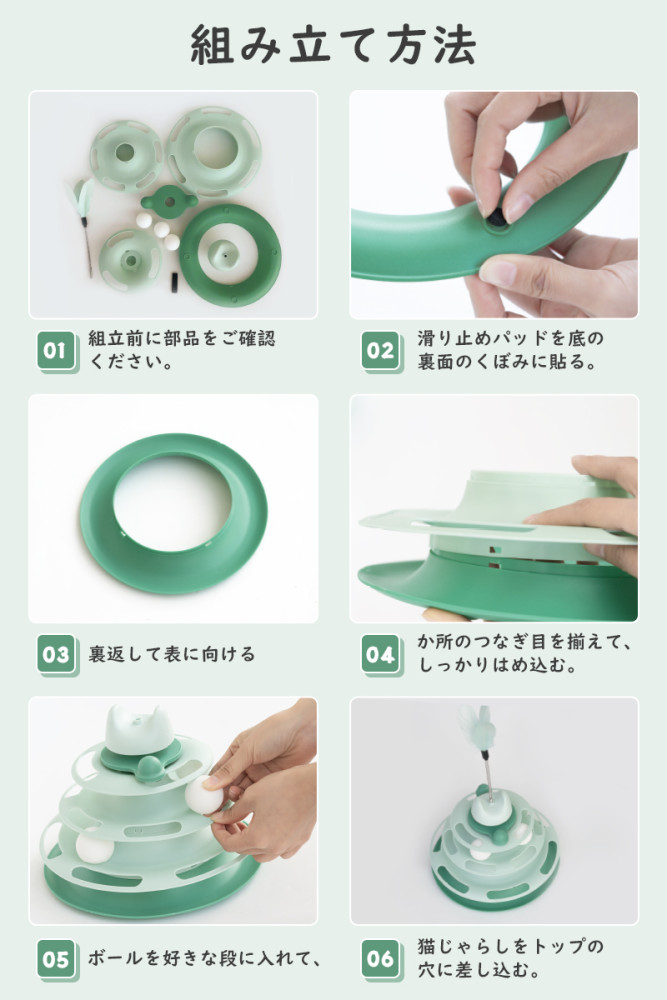 組み立て方法

01 組立前に部品をご確認ください。

02 滑り止めパッドを底の裏面のくぼみに貼る。

03 裏返して表に向ける

04 か所のつなぎ目を揃えて、しっかりはめ込む。

05 ボールを好きな段に入れて、

06 猫じゃらしをトップの穴に差し込む。