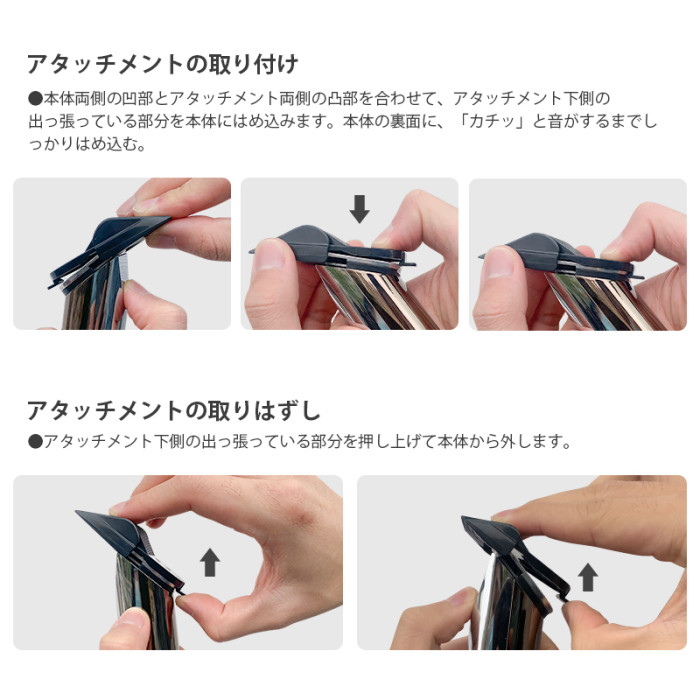 アタッチメントの取り付け

●本体両側の凹部とアタッチメント両側の凸部を合わせて、アタッチメント下側の出っ張っている部分を本体にはめ込みます。本体の裏面に、「カチッ」と音がするまでしっかりはめ込む。

アタッチメントの取りはずし

●アタッチメント下側の出っ張っている部分を押し上げて本体から外します。