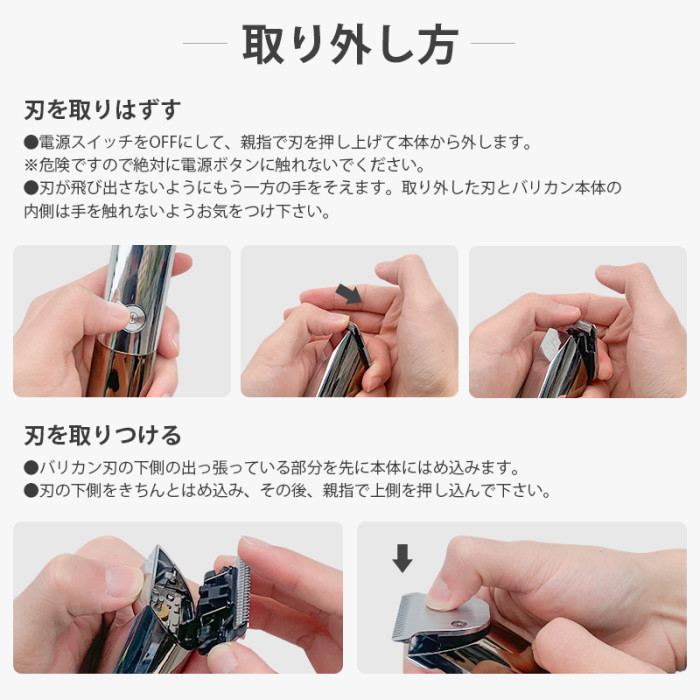 取り外し方

刃を取りはずす

●電源スイッチをOFFにして、親指で刃を押し上げて本体から外します。
※危険ですので絶対に電源ボタンに触れないでください。
●刃が飛び出さないようにもう一方の手をそえます。取り外した刃とバリカン本体の内側は手を触れないようお気をつけ下さい。

刃を取りつける

●バリカン刃の下側の出っ張っている部分を先に本体にはめ込みます。
●刃の下側をきちんとはめ込み、その後、親指で上側を押し込んで下さい。