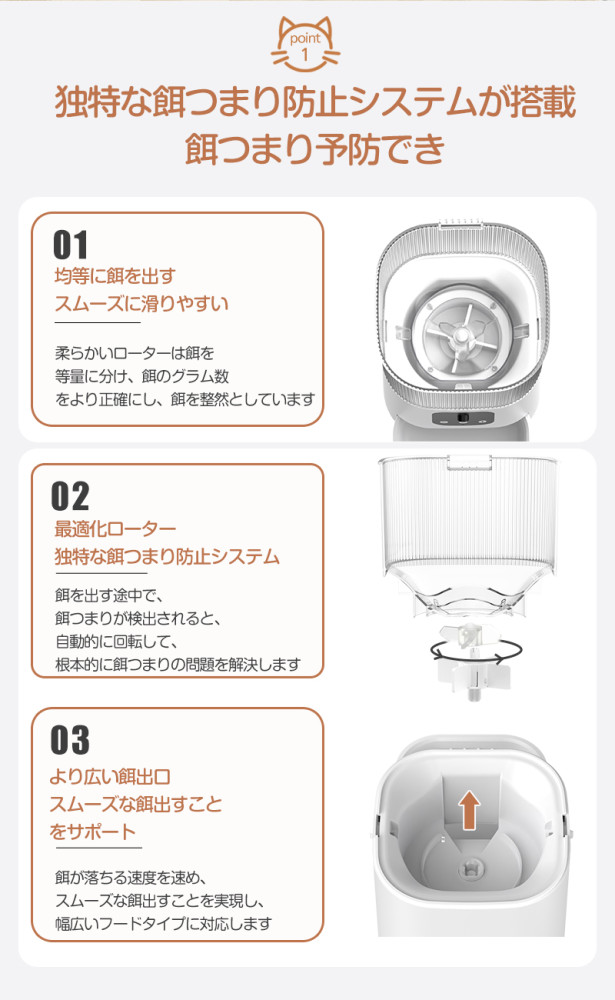 point
1

独特な餌つまり防止システムが搭載
餌つまり予防でき

01
均等に餌を出す
スムーズに滑りやすい

柔らかいローターは餌を
等量に分け、餌のグラム数
をより正確にし、餌を整然としています

02
最適化ローター
独特な餌つまり防止システム

餌を出す途中で、
餌つまりが検出されると、
自動的に回転して、
根本的に餌つまりの問題を解決します

03
より広い餌出口
スムーズな餌出すこと
をサポート

餌が落ちる速度を速め、
スムーズな餌出すことを実現し、
幅広いフードタイプに対応します