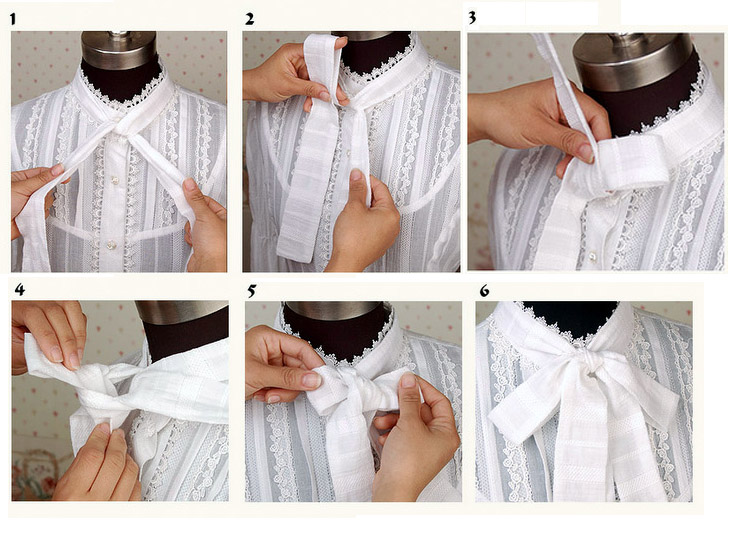 1

2

3

4

5

6