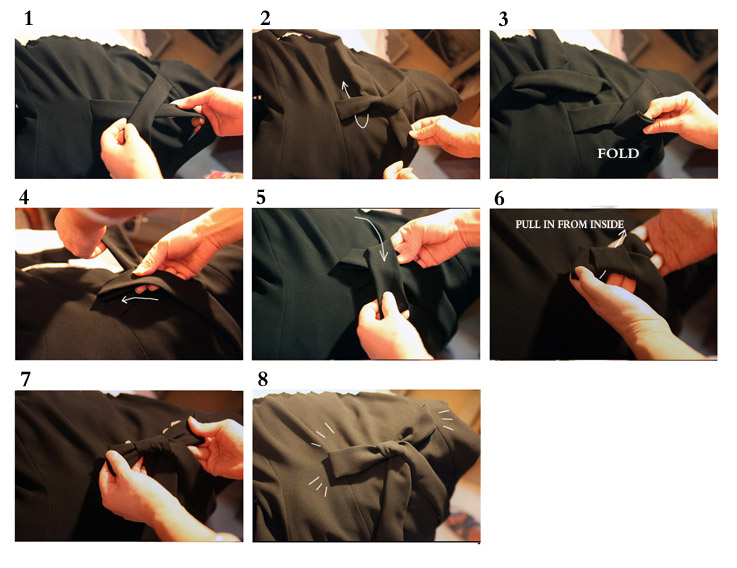 1

2

3

FOLD

4

5

6

PULL IN FROM INSIDE

7

8