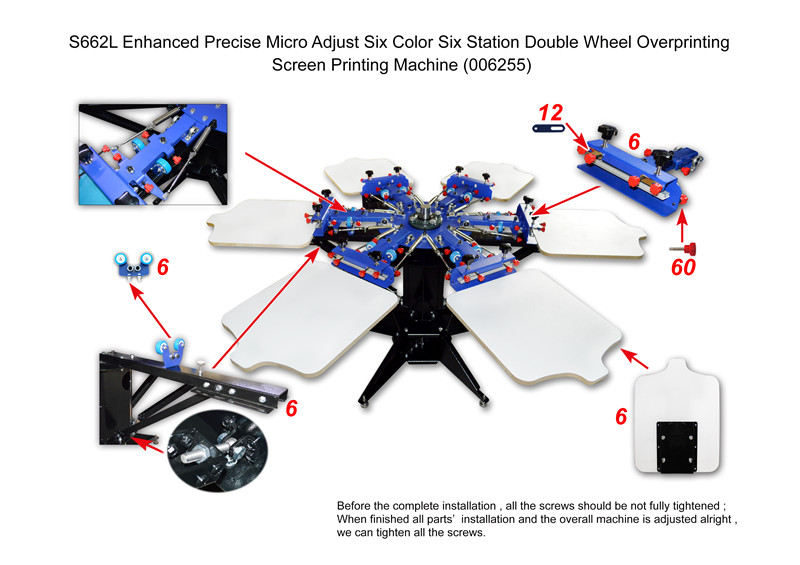 S662L Enhanced Precise Micro Adjust Six Color Six Station Double Wheel Overprinting Screen Printing Machine (006255)

12

6

60

6

6

6

Before the complete installation , all the screws should be not fully tightened ;
When finished all parts' installation and the overall machine is adjusted alright , we can tighten all the screws.