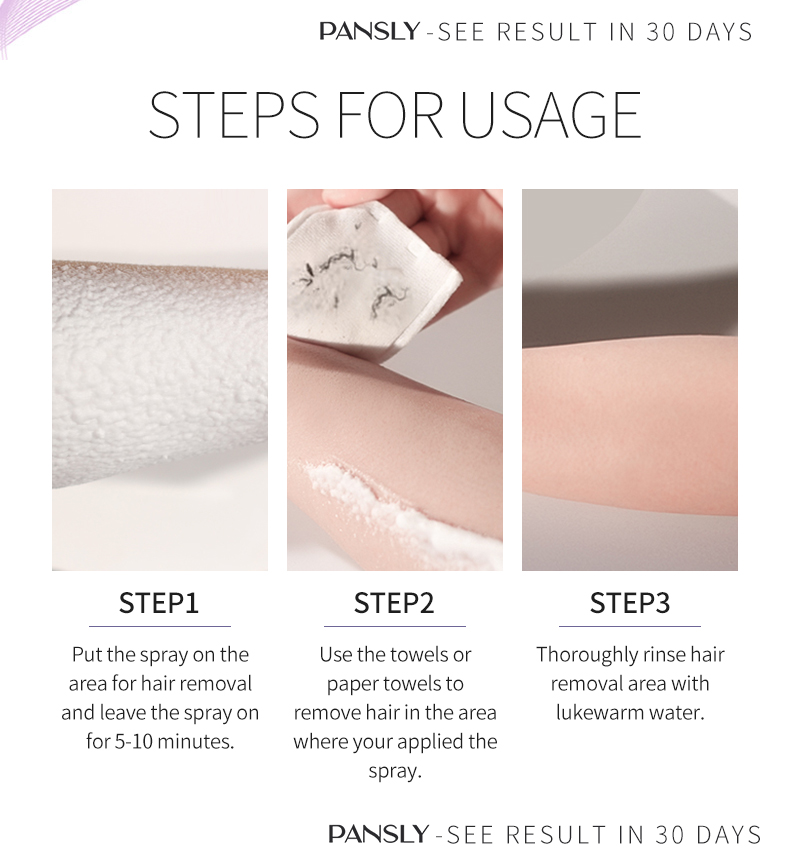 PANSLY -SEE RESULT IN 30 DAYS

STEPS FOR USAGE

STEP1

Put the spray on the area for hair removal and leave the spray on for 5-10 minutes.

STEP2

Use the towels or paper towels to remove hair in the area where your applied the spray.

STEP3

Thoroughly rinse hair removal area with lukewarm water.

PANSLY -SEE RESULT IN 30 DAYS