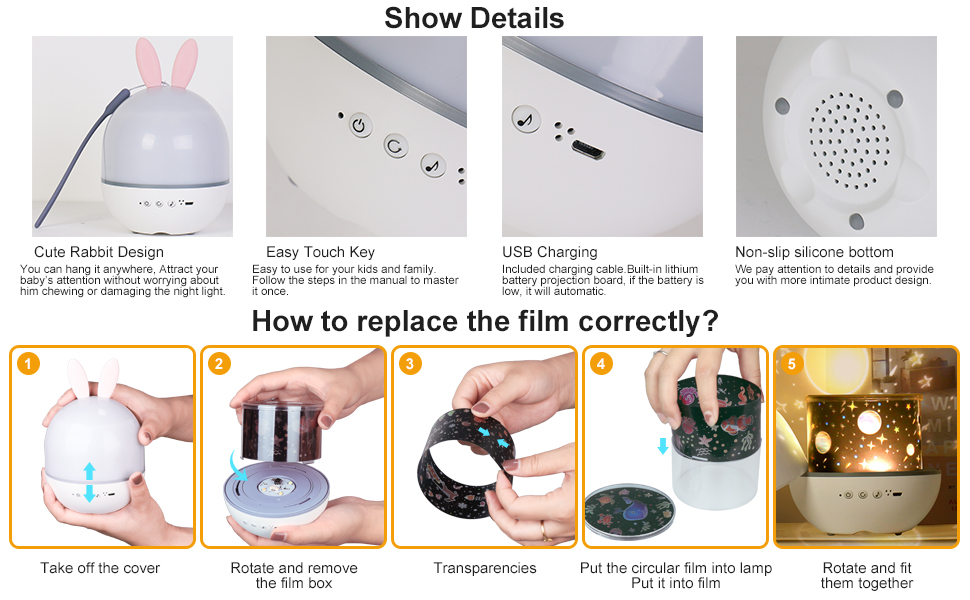 Show Details

Cute Rabbit Design
You can hang it anywhere, Attract your baby's attention without worrying about him chewing or damaging the night light.

Easy Touch Key
Easy to use for your kids and family. Follow the steps in the manual to master it once.

USB Charging
Included charging cable.Built-in lithium battery projection board, if the battery is low, it will automatic.

Non-slip silicone bottom
We pay attention to details and provide you with more intimate product design.

How to replace the film correctly?

1
Take off the cover

2
Rotate and remove the film box

3
Transparencies

4
Put the circular film into lamp
Put it into film

5
Rotate and fit them together