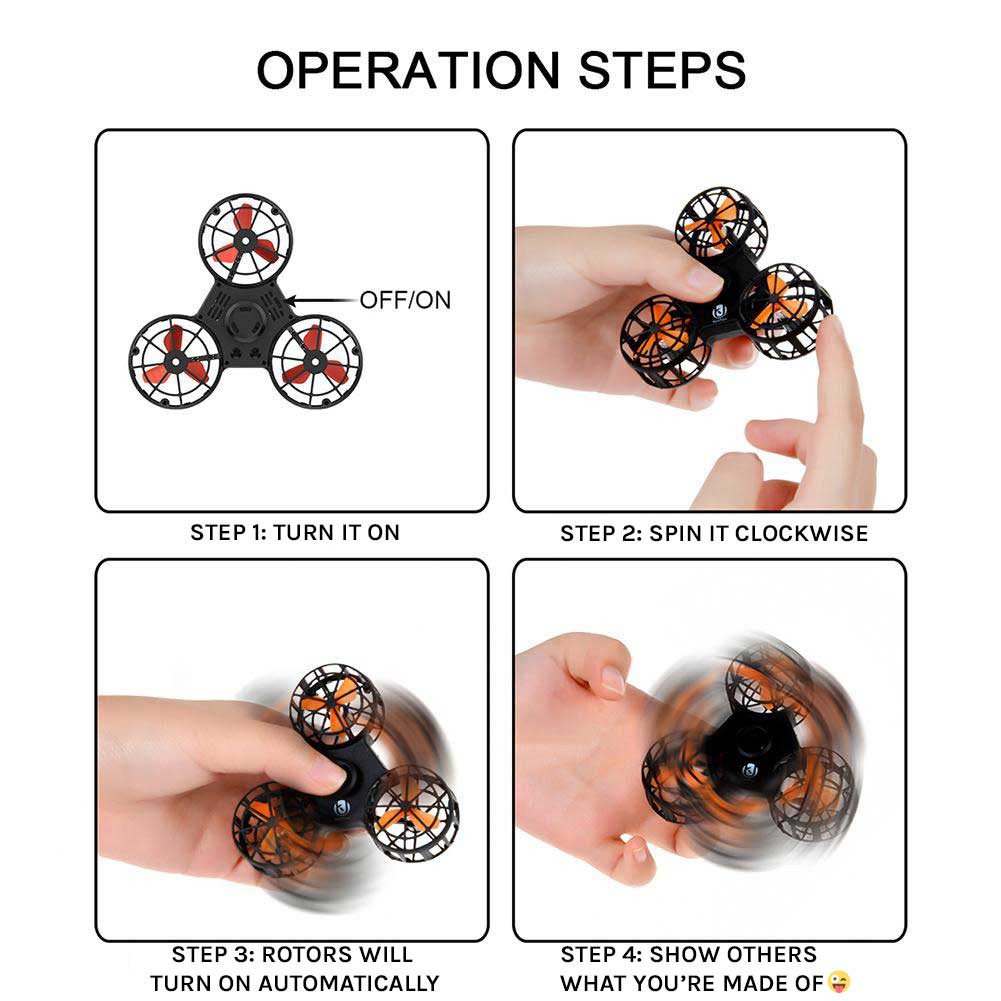 OPERATION STEPS

OFF/ON

STEP 1: TURN IT ON

STEP 2: SPIN IT CLOCKWISE

STEP 3: ROTORS WILL TURN ON AUTOMATICALLY

STEP 4: SHOW OTHERS WHAT YOU'RE MADE OF😜