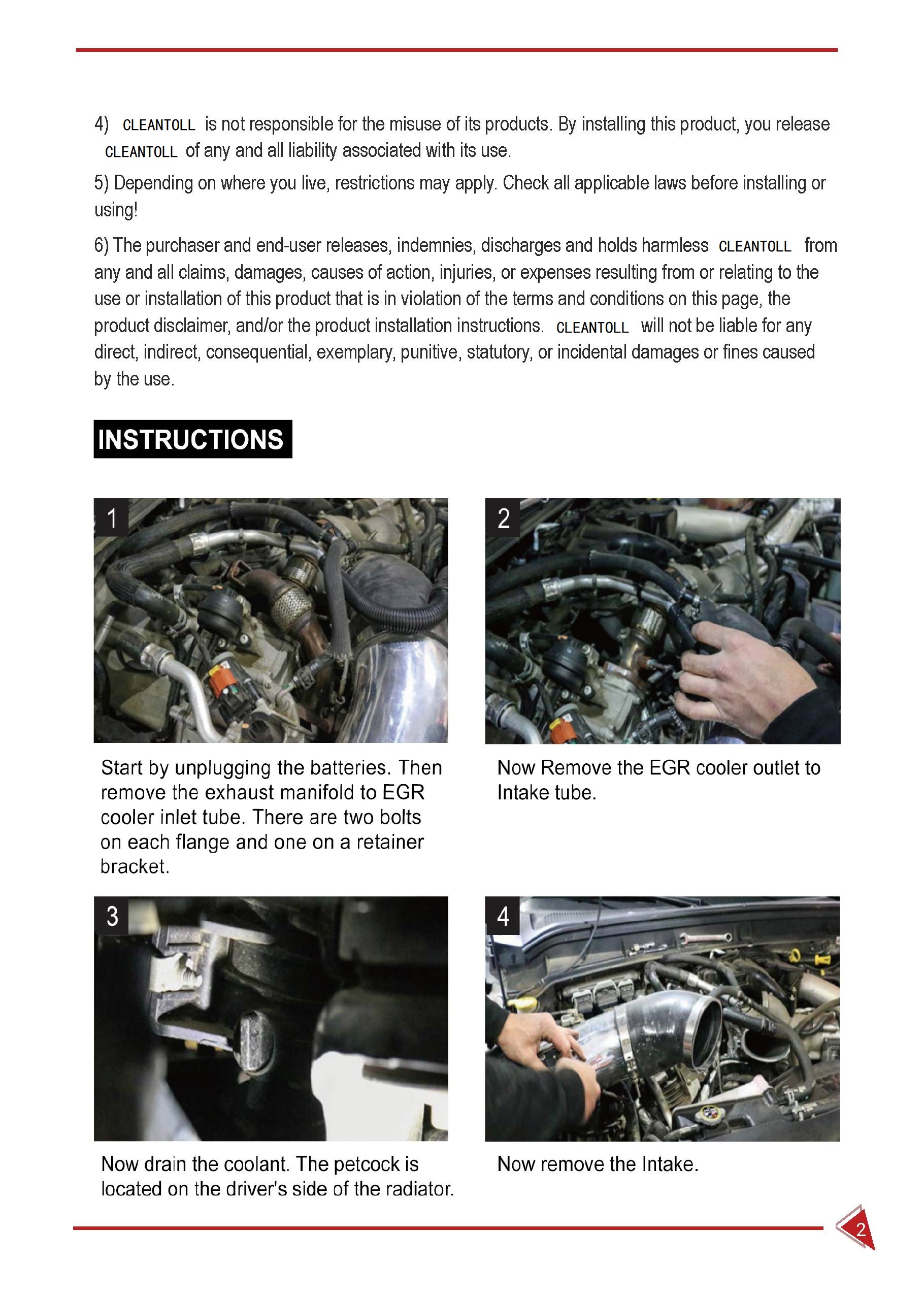 4) CLEANTOLL is not responsible for the misuse of its products. By installing this product, you release CLEANTOLL of any and all liability associated with its use.

5) Depending on where you live, restrictions may apply. Check all applicable laws before installing or using!

6) The purchaser and end-user releases, indemnies, discharges and holds harmless CLEANTOLL from any and all claims, damages, causes of action, injuries, or expenses resulting from or relating to the use or installation of this product that is in violation of the terms and conditions on this page, the product disclaimer, and/or the product installation instructions. CLEANTOLL will not be liable for any direct, indirect, consequential, exemplary, punitive, statutory, or incidental damages or fines caused by the use.

INSTRUCTIONS

1

Start by unplugging the batteries. Then remove the exhaust manifold to EGR cooler inlet tube. There are two bolts on each flange and one on a retainer bracket.

2

Now Remove the EGR cooler outlet to Intake tube.

3

Now drain the coolant. The petcock is located on the driver's side of the radiator.

4

Now remove the Intake.

2