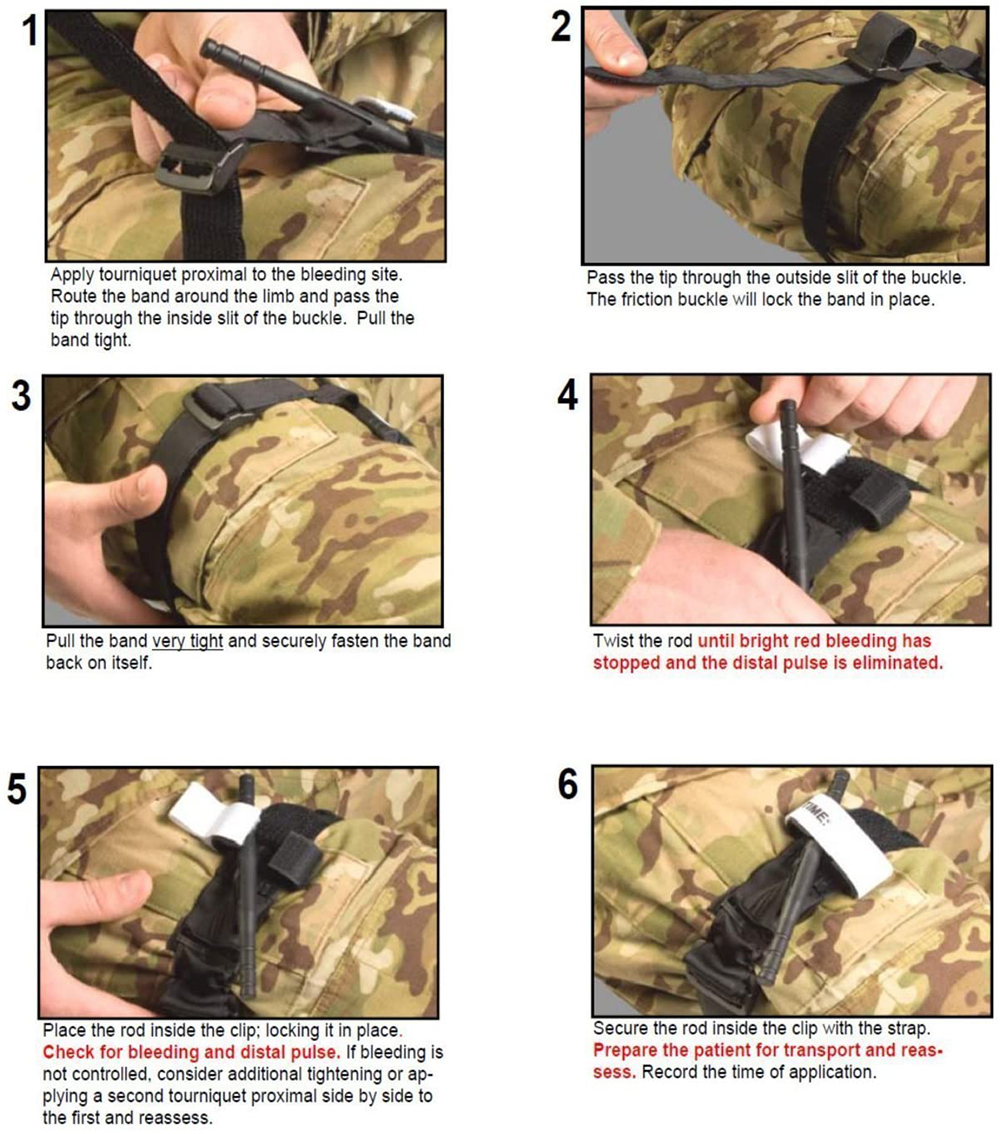 1

Apply tourniquet proximal to the bleeding site. Route the band around the limb and pass the tip through the inside slit of the buckle. Pull the band tight.

2

Pass the tip through the outside slit of the buckle. The friction buckle will lock the band in place.

3

Pull the band very tight and securely fasten the band back on itself.

4

Twist the rod until bright red bleeding has stopped and the distal pulse is eliminated.

5

Place the rod inside the clip; locking it in place. Check for bleeding and distal pulse. If bleeding is not controlled, consider additional tightening or applying a second tourniquet proximal side by side to the first and reassess.

6

TIME:

Secure the rod inside the clip with the strap. Prepare the patient for transport and reassess. Record the time of application.