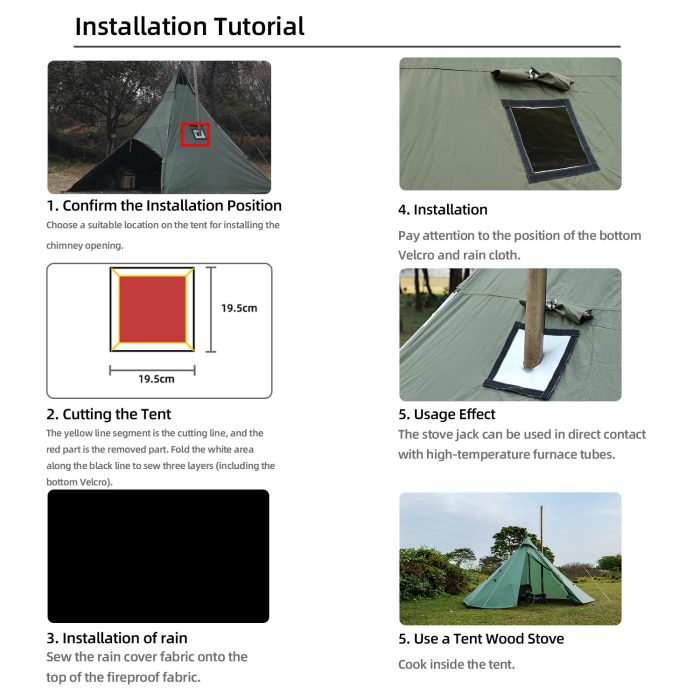 Installation Tutorial

1. Confirm the Installation Position

Choose a suitable location on the tent for installing the chimney opening.

19.5cm

19.5cm

2. Cutting the Tent

The yellow line segment is the cutting line, and the red part is the removed part. Fold the white area along the black line to sew three layers (including the bottom Velcro).

3. Installation of rain

Sew the rain cover fabric onto the top of the fireproof fabric.

4. Installation

Pay attention to the position of the bottom Velcro and rain cloth.

5. Usage Effect

The stove jack can be used in direct contact with high-temperature furnace tubes.

5. Use a Tent Wood Stove

Cook inside the tent.