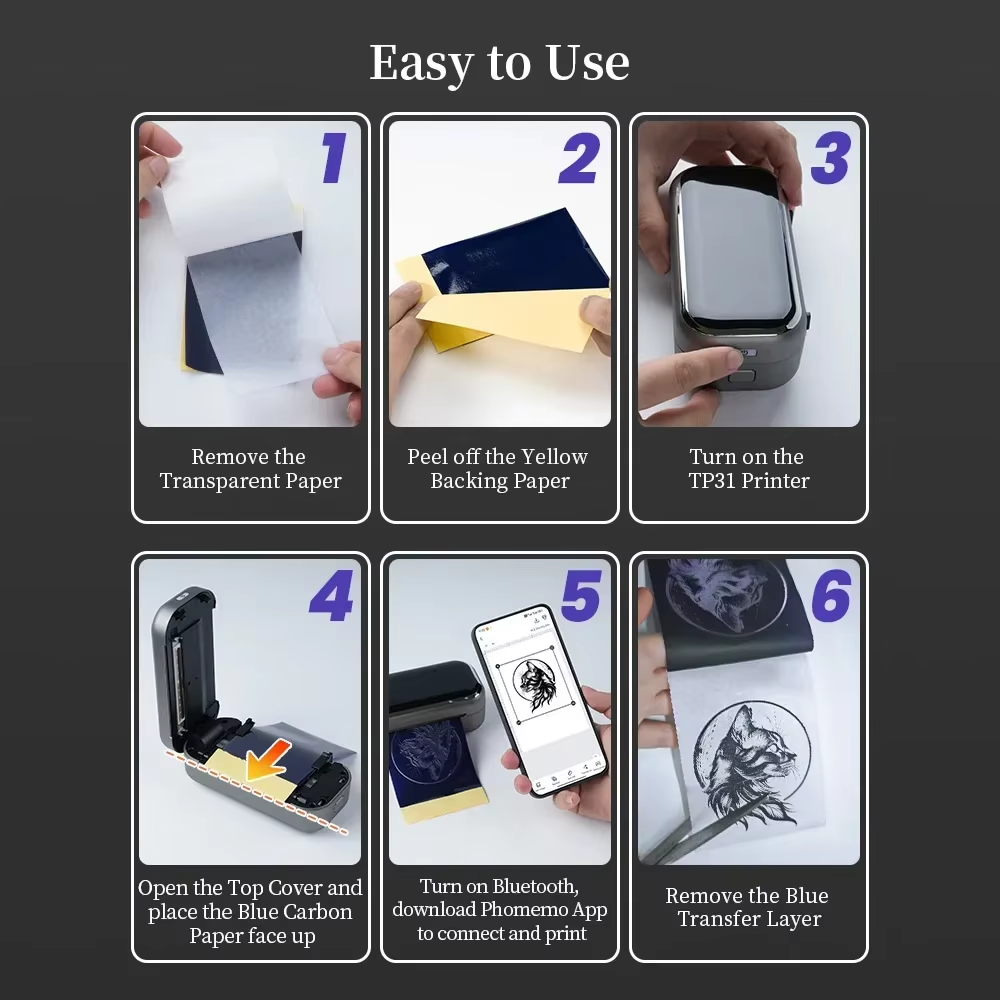 Easy to Use

1

Remove the Transparent Paper

2

Peel off the Yellow Backing Paper

3

Turn on the TP31 Printer

4

Open the Top Cover and place the Blue Carbon Paper face up

5

Turn on Bluetooth, download Phomemo App to connect and print

6

Remove the Blue Transfer Layer