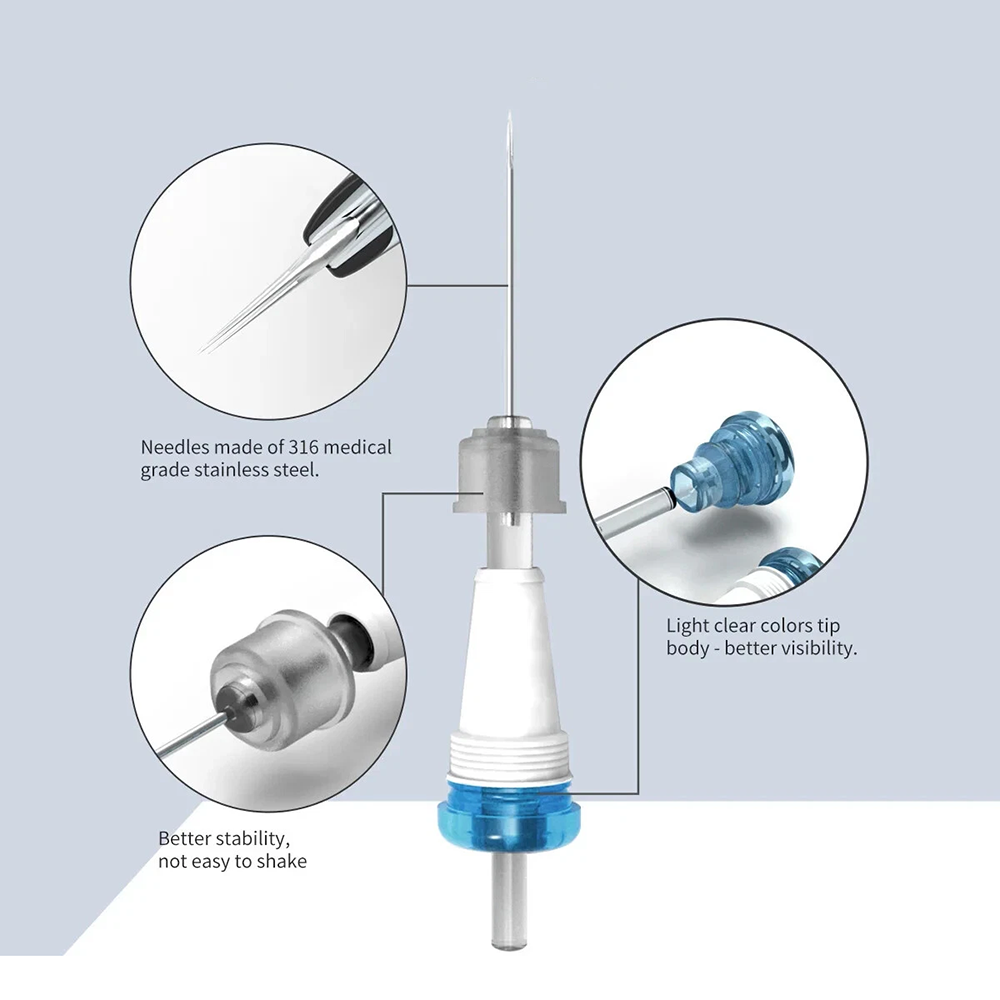 Needles made of 316 medical grade stainless steel.

Light clear colors tip body - better visibility.

Better stability, not easy to shake