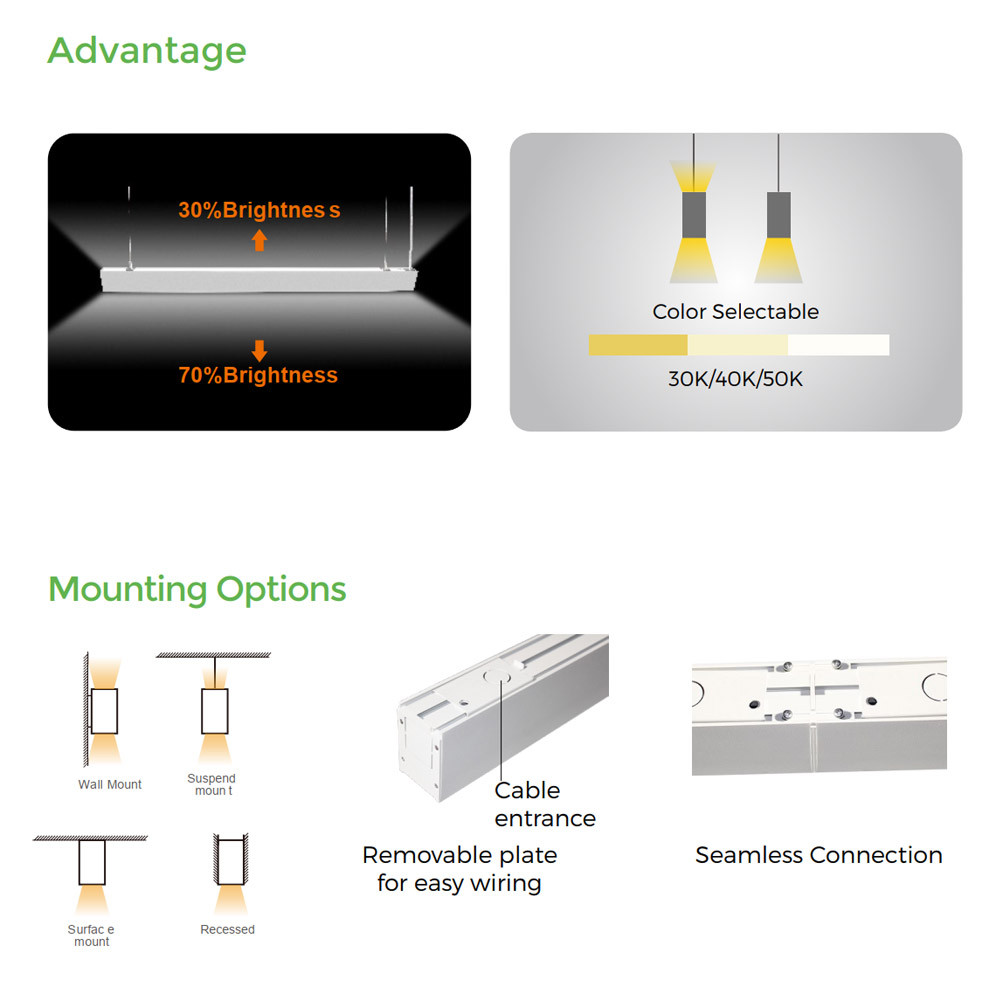 Advantage

30%Brightnes s

70%Brightness

Color Selectable

30K/40K/50K

Mounting Options

Wall Mount

Suspend moun t

Surfac e mount

Recessed

Cable entrance

Removable plate for easy wiring

Seamless Connection