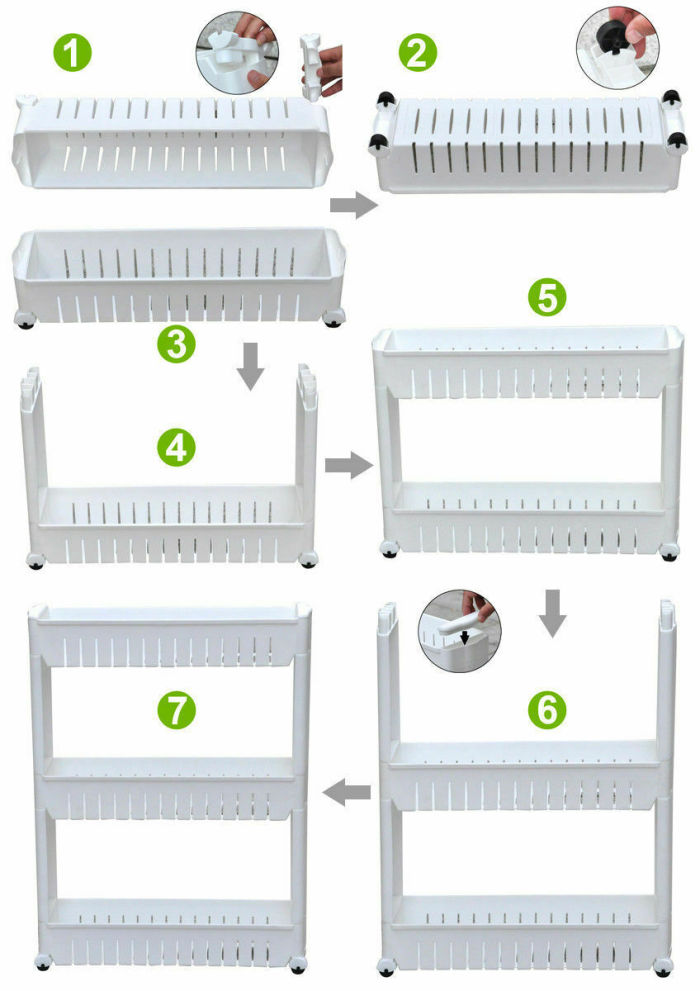 1
2
3
4
5
6
7