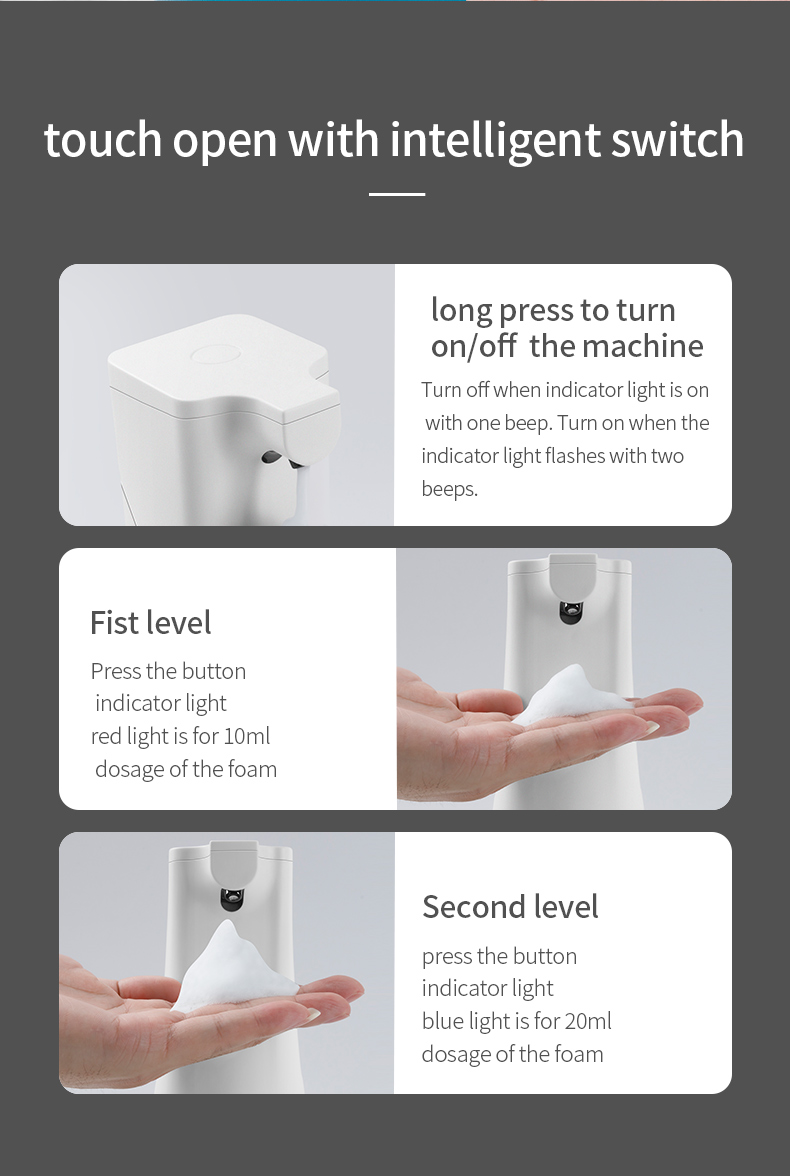 touch open with intelligent switch

long press to turn on/off the machine

Turn off when indicator light is on with one beep. Turn on when the indicator light flashes with two beeps.

Fist level

Press the button indicator light red light is for 10ml dosage of the foam

Second level

press the button indicator light blue light is for 20ml dosage of the foam