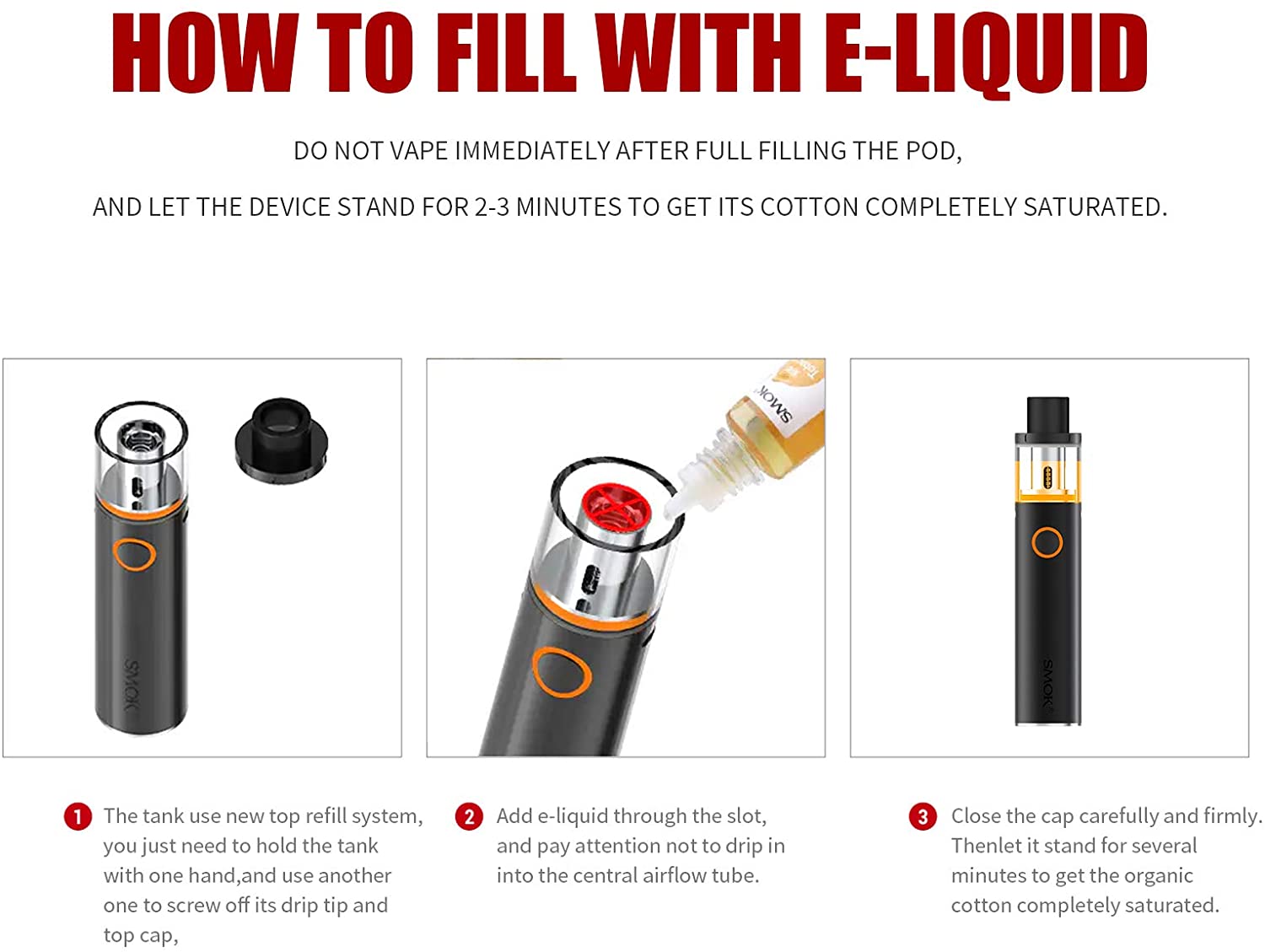 HOW TO FILL WITH E-LIQUID

DO NOT VAPE IMMEDIATELY AFTER FULL FILLING THE POD,

AND LET THE DEVICE STAND FOR 2-3 MINUTES TO GET ITS COTTON COMPLETELY SATURATED.

SMOK

SMOK

SMOK

1 The tank use new top refill system, you just need to hold the tank with one hand,and use another one to screw off its drip tip and top cap,

2 Add e-liquid through the slot, and pay attention not to drip in into the central airflow tube.

3 Close the cap carefully and firmly. Thenlet it stand for several minutes to get the organic cotton completely saturated.