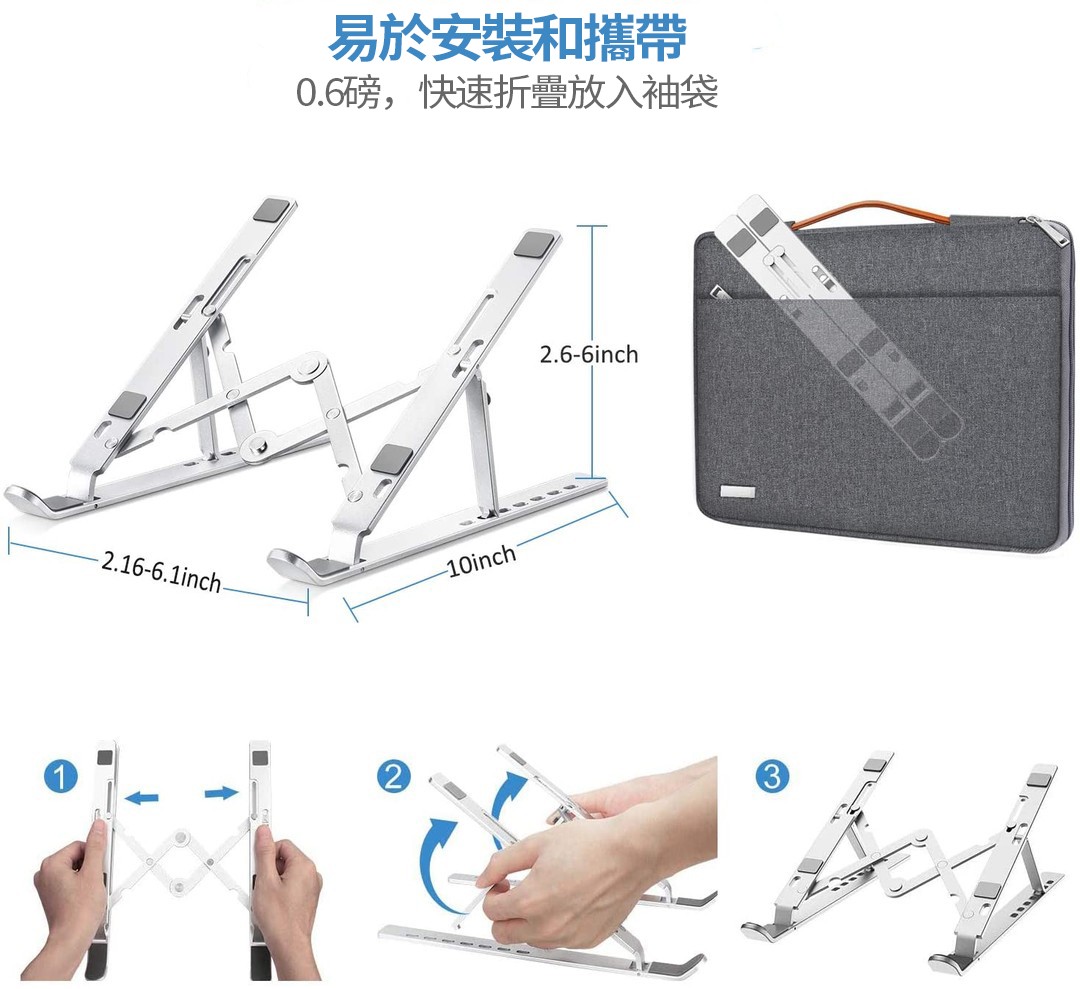 易於安裝和攜帶
0.6磅，快速折疊放入袖袋

2.6-6inch

2.16-6.1inch

10inch

1

2

3