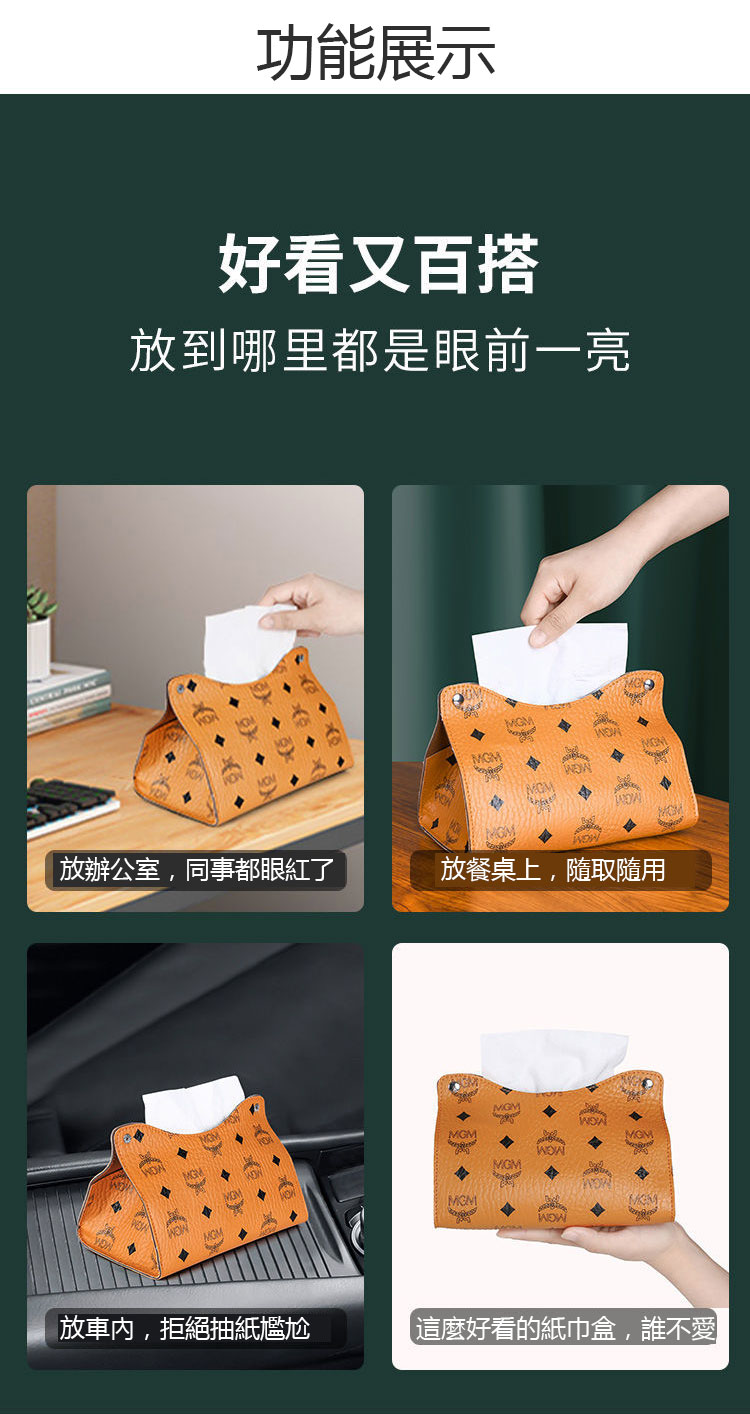 功能展示

好看又百搭
放到哪里都是眼前一亮

放辦公室，同事都眼紅了

放餐桌上，隨取隨用

放車內，拒絕抽紙尷尬

這麼好看的紙巾盒，誰不愛