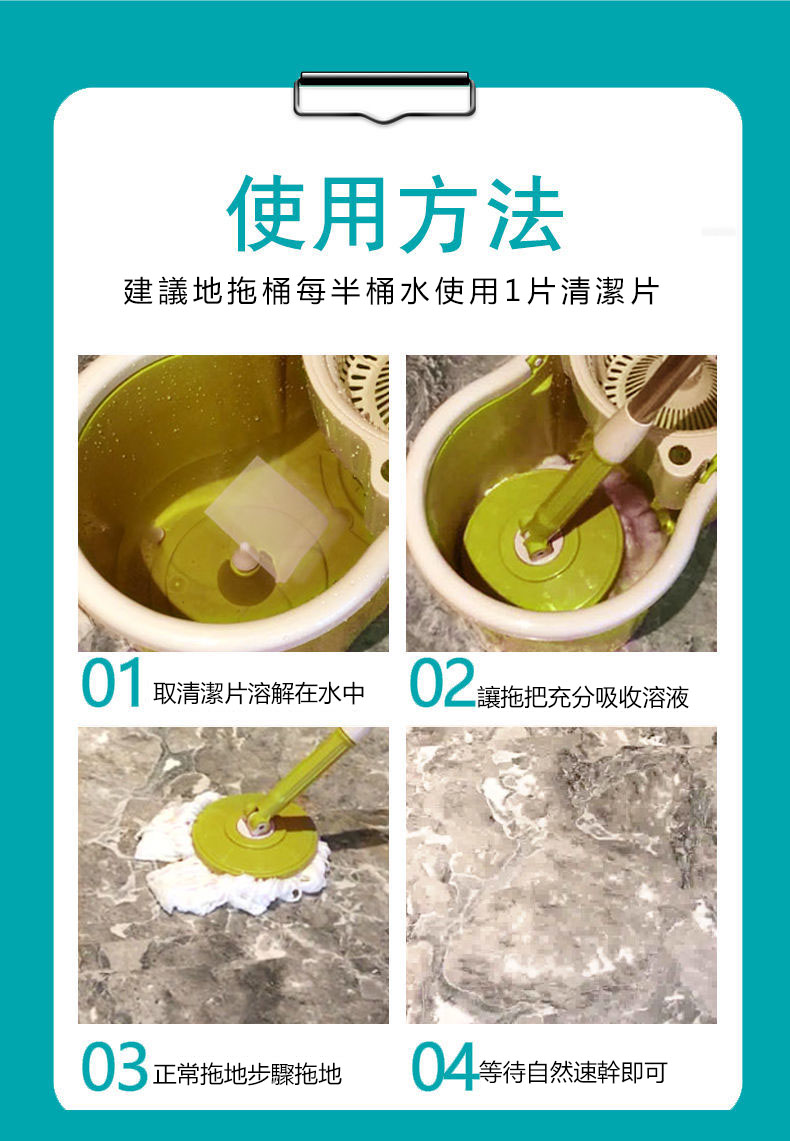 使用方法

建議地拖桶每半桶水使用1片清潔片

01 取清潔片溶解在水中

02 讓拖把充分吸收溶液

03 正常拖地步驟拖地

04 等待自然速幹即可