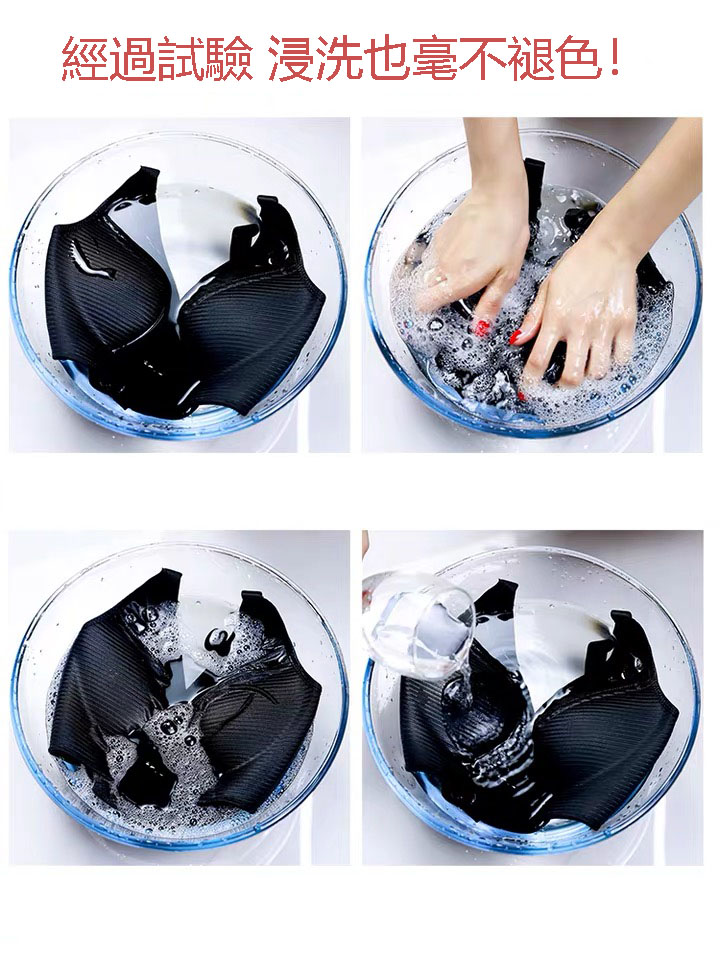 經過試驗 浸洗也毫不褪色！