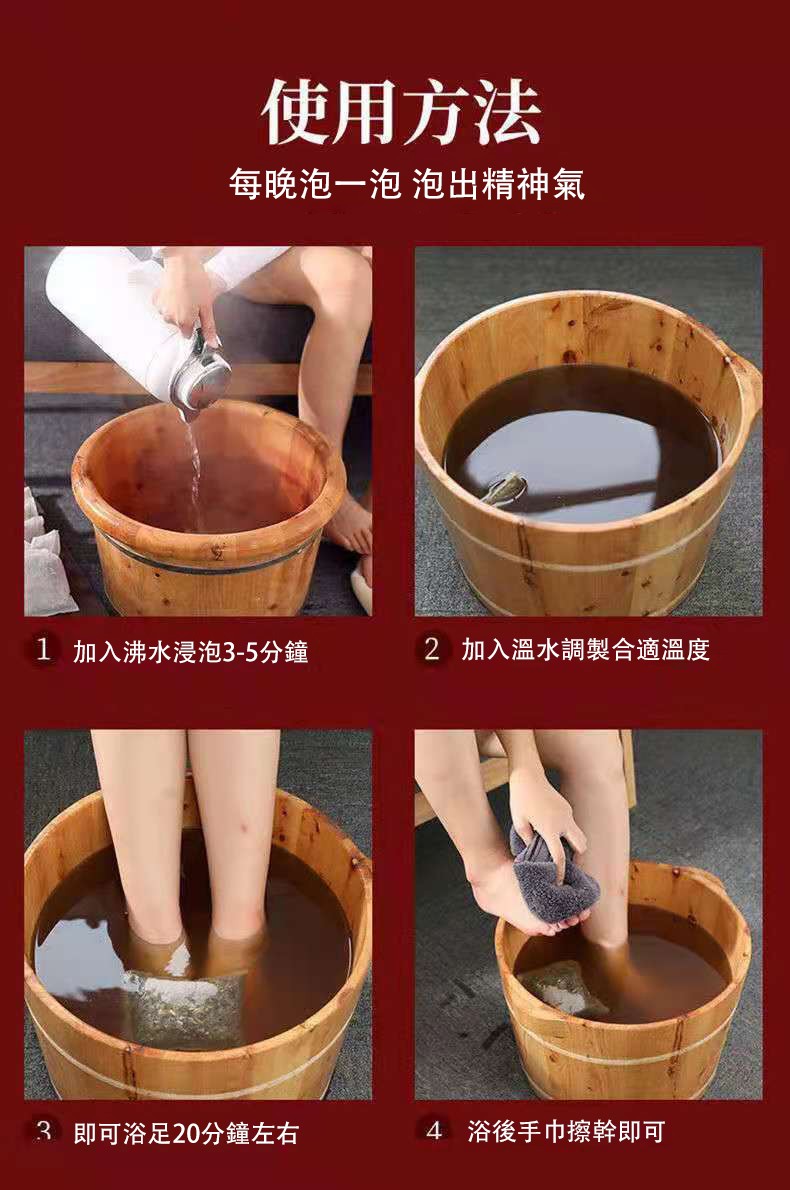 使用方法

每晚泡一泡 泡出精神氣

1 加入沸水浸泡3-5分鐘

2 加入溫水調製合適溫度

3 即可浴足20分鐘左右

4 浴後手巾擦幹即可