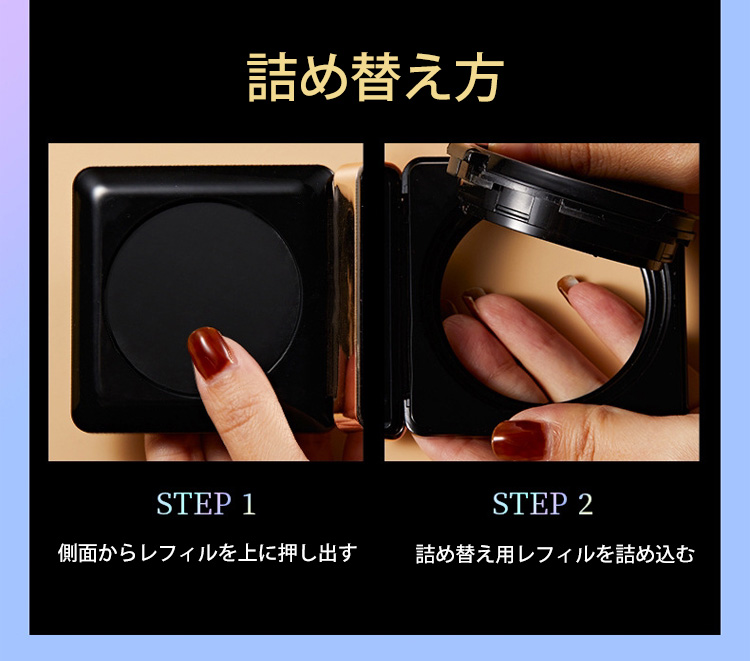 詰め替え方

STEP 1

側面からレフィルを上に押し出す

STEP 2

詰め替え用レフィルを詰め込む