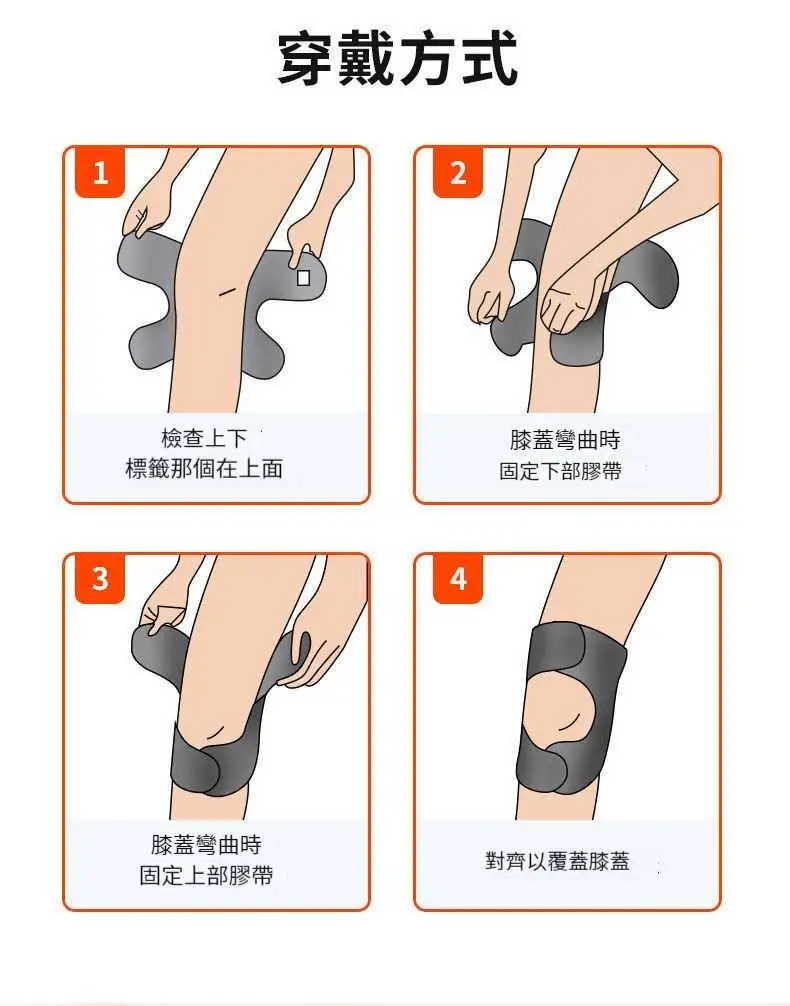 穿戴方式

1

檢查上下
標籤那個在上面

2

膝蓋彎曲時
固定下部膠帶

3

膝蓋彎曲時
固定上部膠帶

4

對齊以覆蓋膝蓋