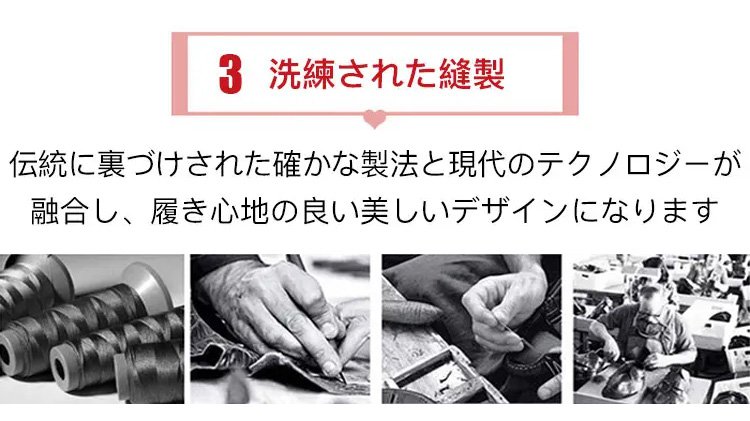 3 洗練された縫製

伝統に裏づけされた確かな製法と現代のテクノロジーが融合し、履き心地の良い美しいデザインになります