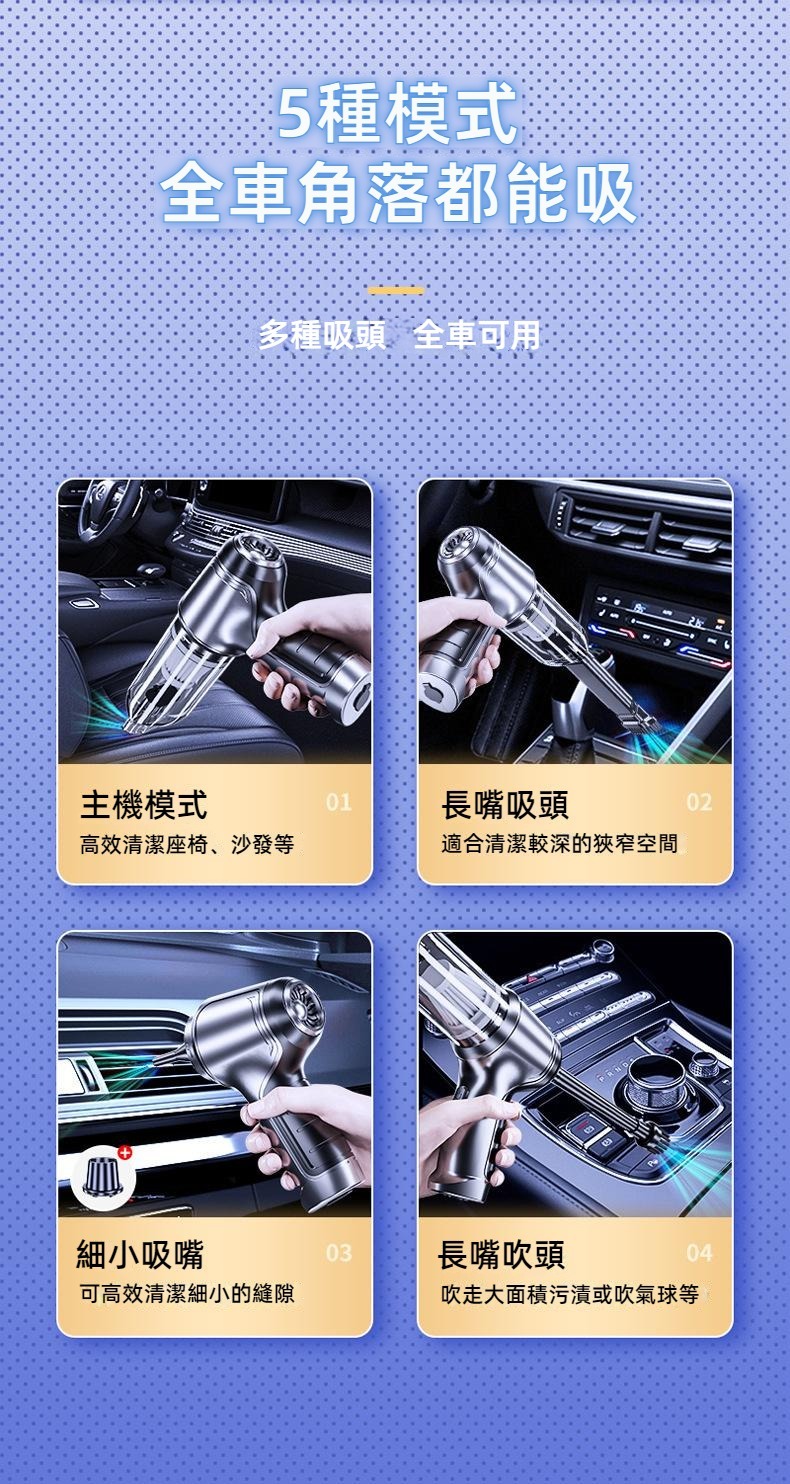 5種模式
全車角落都能吸

多種吸頭 全車可用

主機模式
01
高效清潔座椅、沙發等

長嘴吸頭
02
適合清潔較深的狹窄空間

細小吸嘴
03
可高效清潔細小的縫隙

長嘴吹頭
04
吹走大面積污漬或吹氣球等