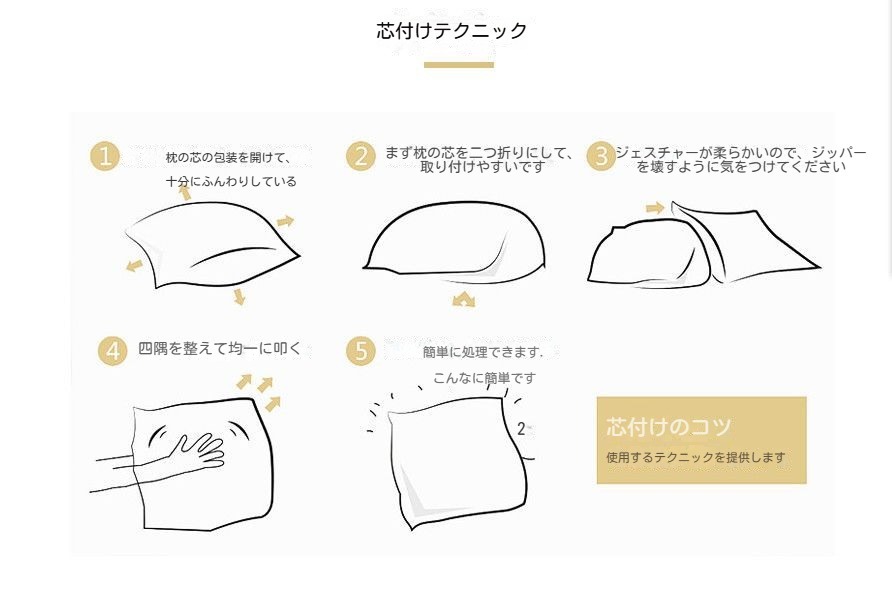 芯付けテクニック

1 枕の芯の包装を開けて、十分にふんわりしている

2 まず枕の芯を二つ折りにして、取り付けやすいです

3 ジェスチャーが柔らかいので、ジッパーを壊すように気をつけてください

4 四隅を整えて均一に叩く

5 簡単に処理できます. こんなに簡単です

2

芯付けのコツ
使用するテクニックを提供します