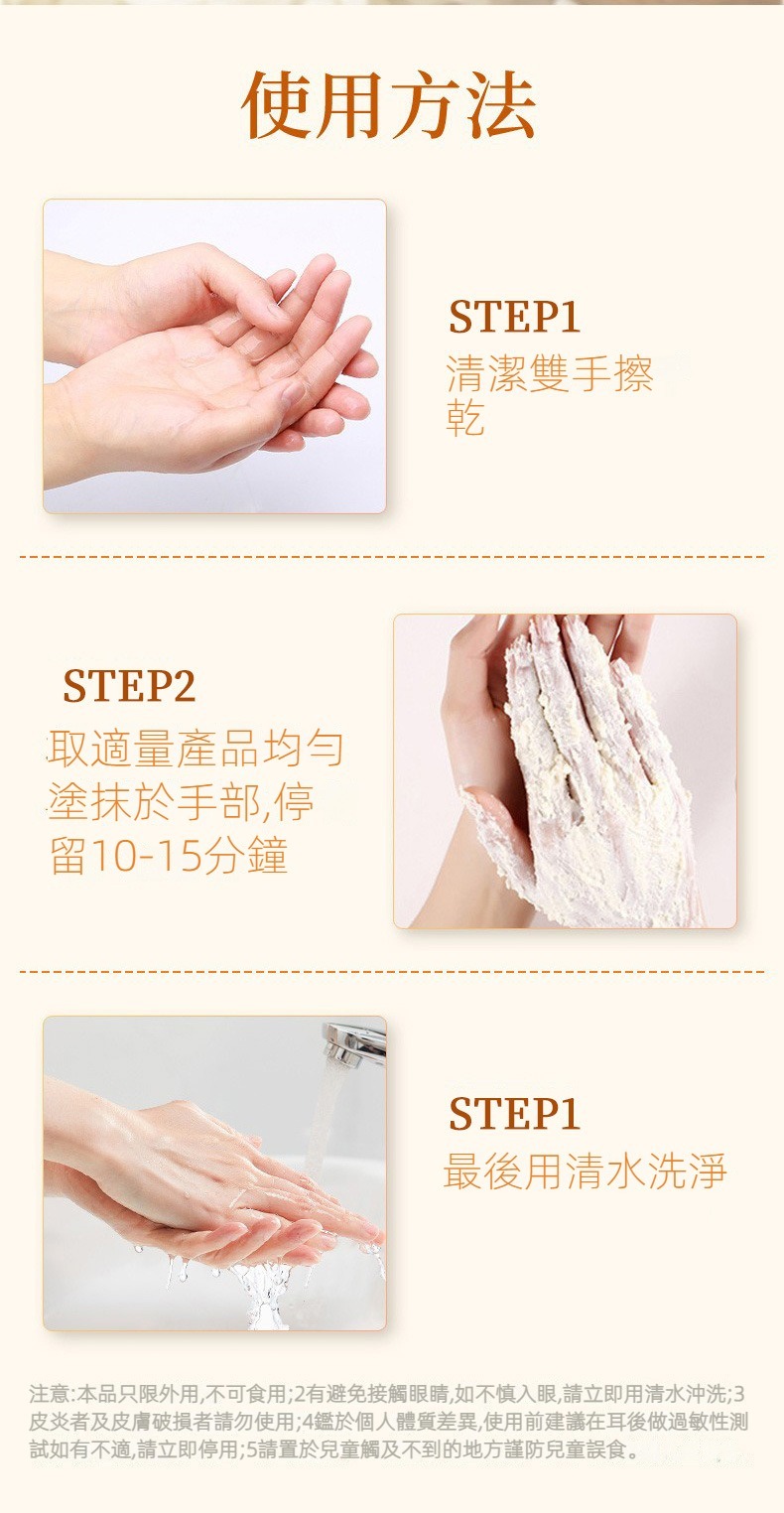 使用方法

STEP1
清潔雙手擦乾

STEP2
取適量產品均勻塗抹於手部,停留10-15分鐘

STEP1
最後用清水洗淨

注意:本品只限外用,不可食用;2有避免接觸眼睛,如不慎入眼,請立即用清水沖洗;3皮炎者及皮膚破損者請勿使用;4鑑於個人體質差異,使用前建議在耳後做過敏性測試如有不適,請立即停用;5請置於兒童觸及不到的地方謹防兒童誤食。