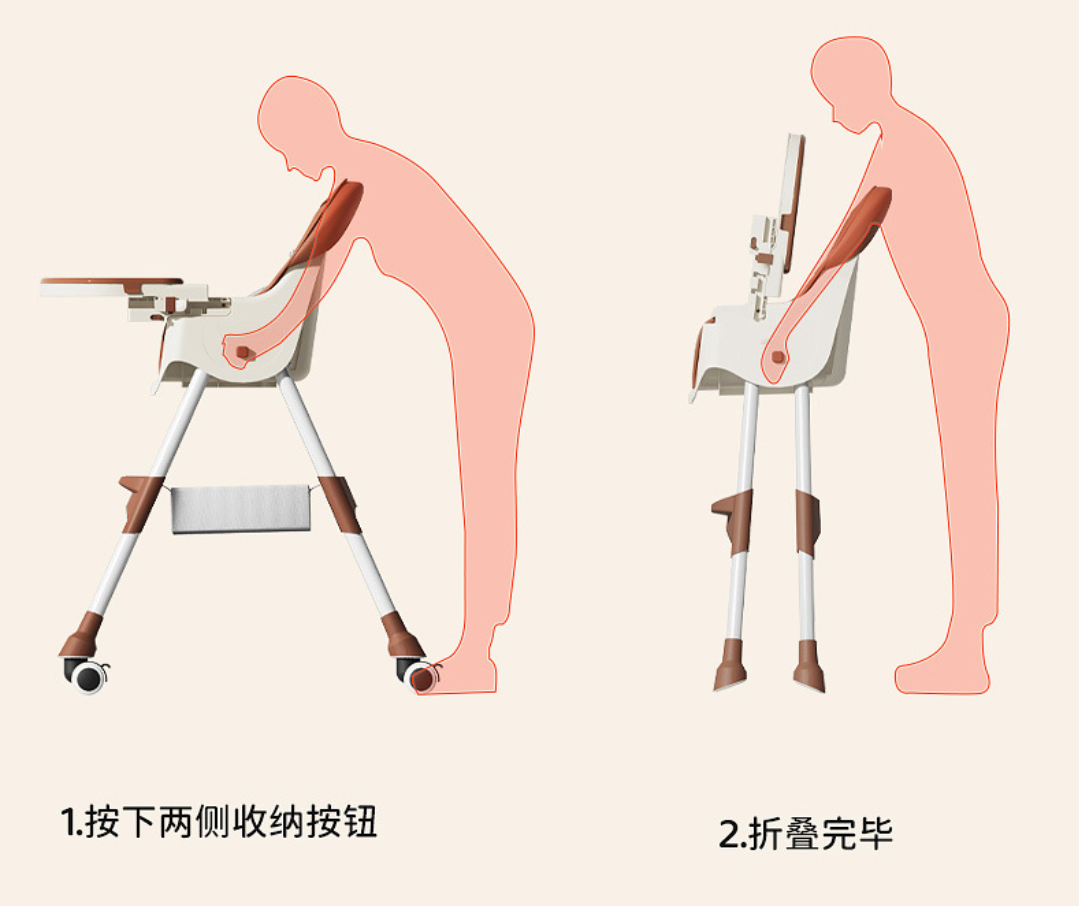 1.按下两侧收纳按钮

2.折叠完毕