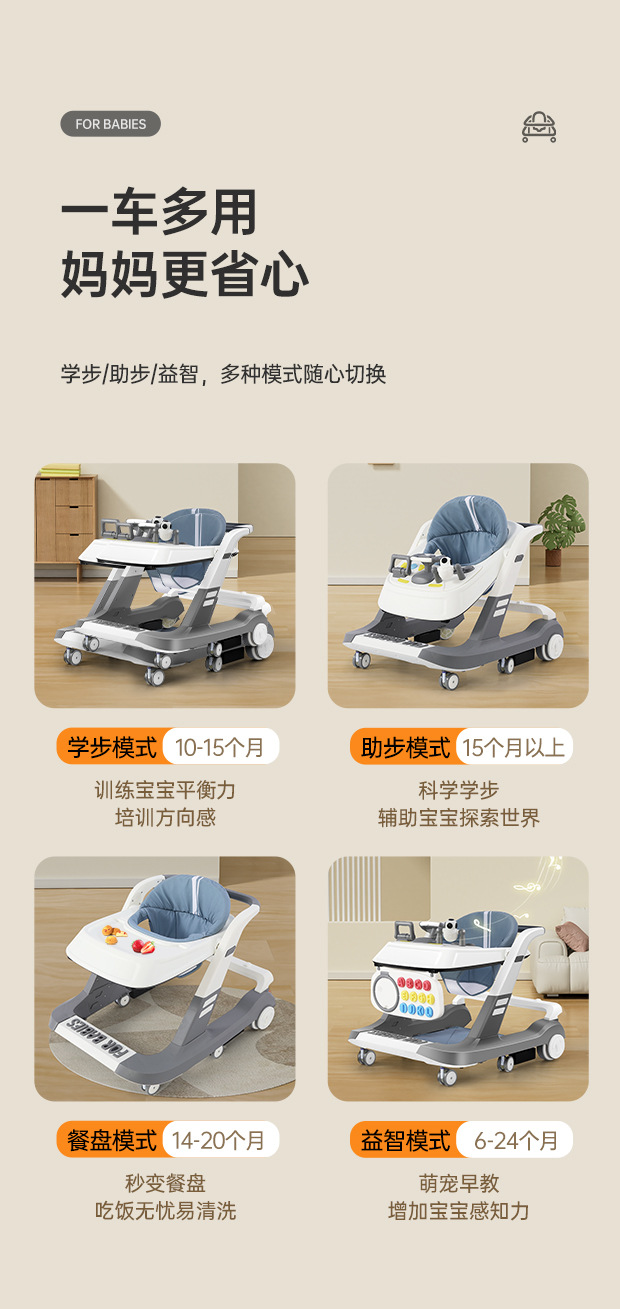 FOR BABIES

一车多用
妈妈更省心

学步/助步/益智，多种模式随心切换

学步模式 10-15个月

训练宝宝平衡力
培训方向感

助步模式 15个月以上

科学学步
辅助宝宝探索世界

FOR BABIES

餐盘模式 14-20个月

秒变餐盘
吃饭无忧易清洗

益智模式 6-24个月

萌宠早教
增加宝宝感知力