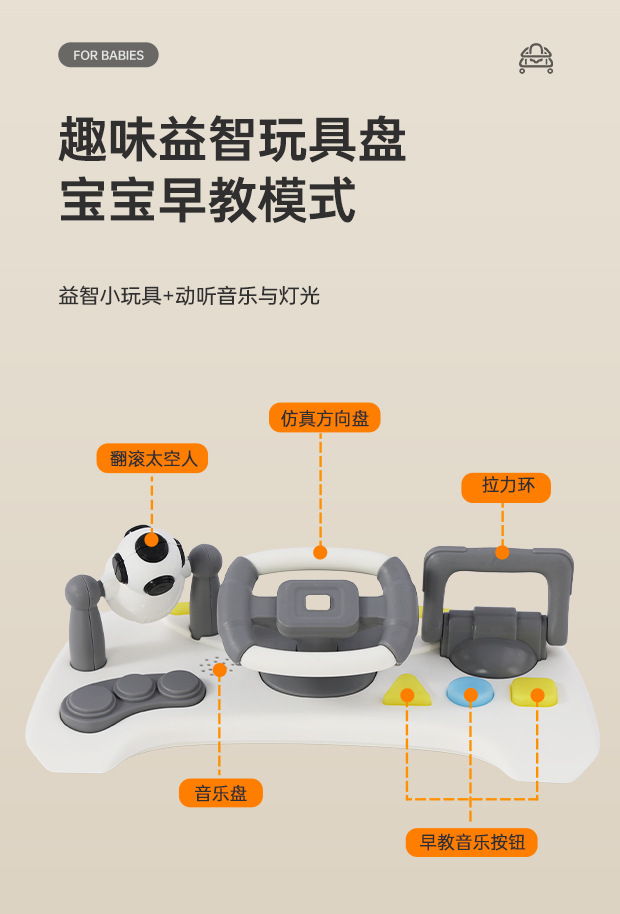 FOR BABIES

趣味益智玩具盘
宝宝早教模式

益智小玩具+动听音乐与灯光

仿真方向盘

翻滚太空人

拉力环

音乐盘

早教音乐按钮