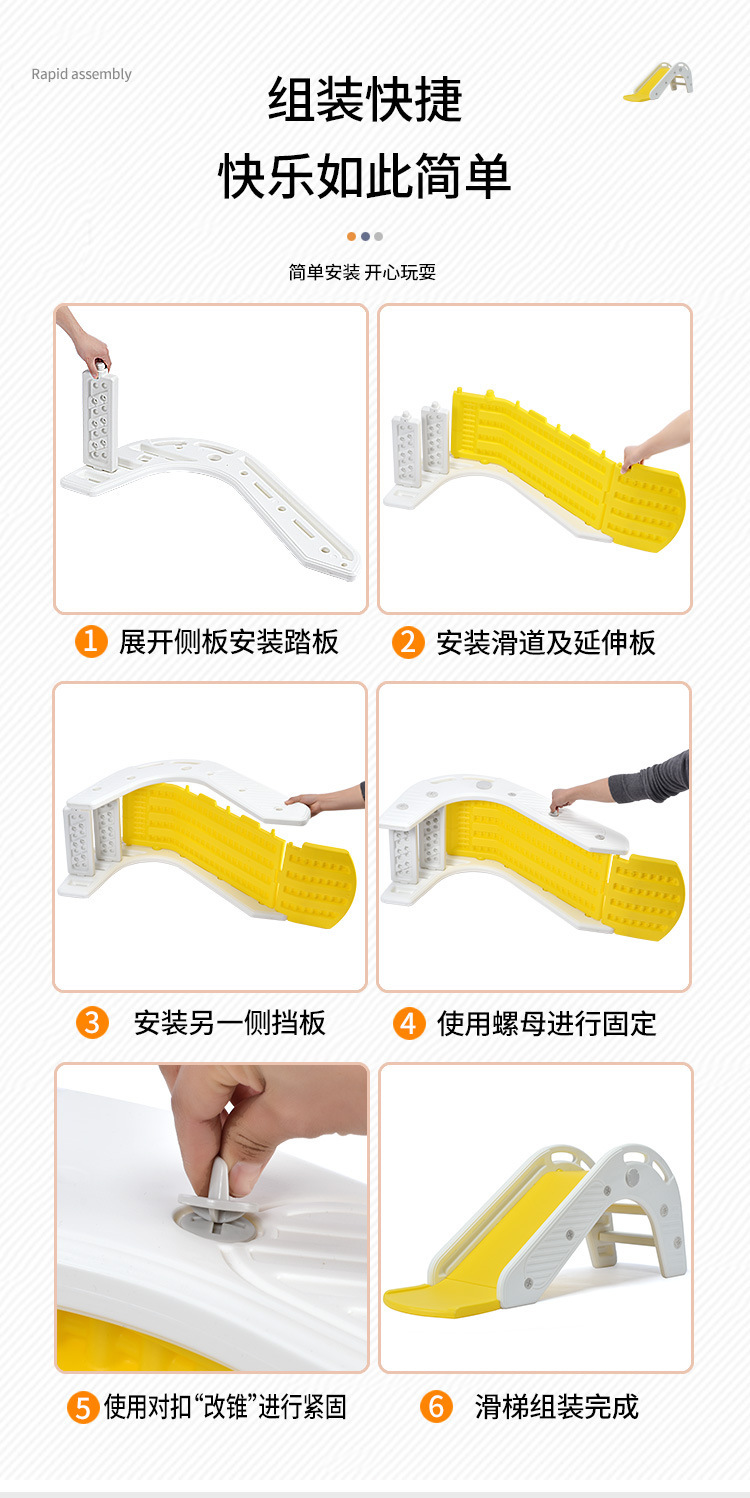 Rapid assembly

组装快捷

快乐如此简单

简单安装 开心玩耍

1 展开侧板安装踏板

2 安装滑道及延伸板

3 安装另一侧挡板

4 使用螺母进行固定

5 使用对扣“改锥”进行紧固

6 滑梯组装完成